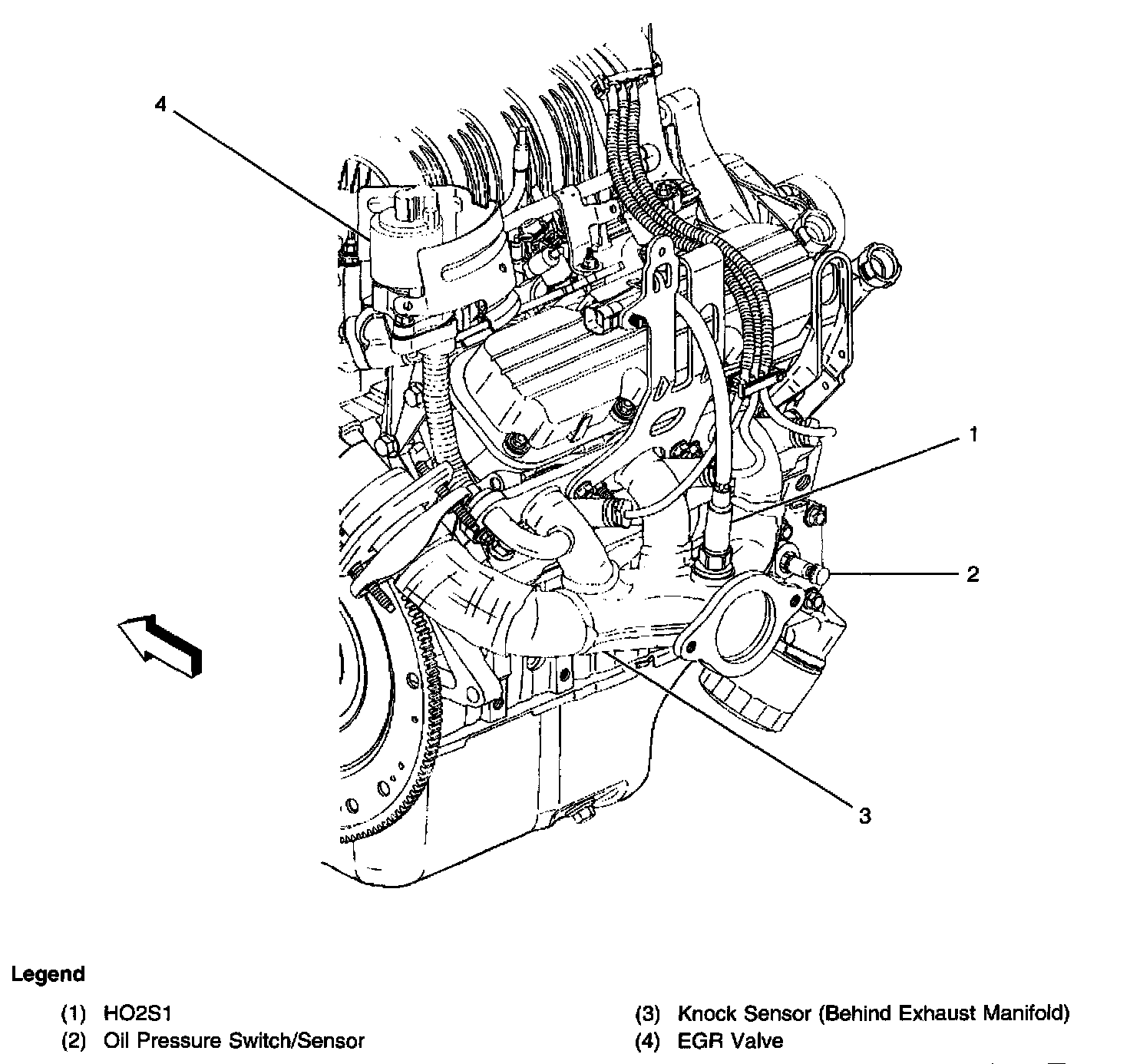 4

1

2

3

Legend

(1) HO2S1
(2) Oil Pressure Switch/Sensor

(3) Knock Sensor (Behind Exhaust Manifold)
(4) EGR Valve