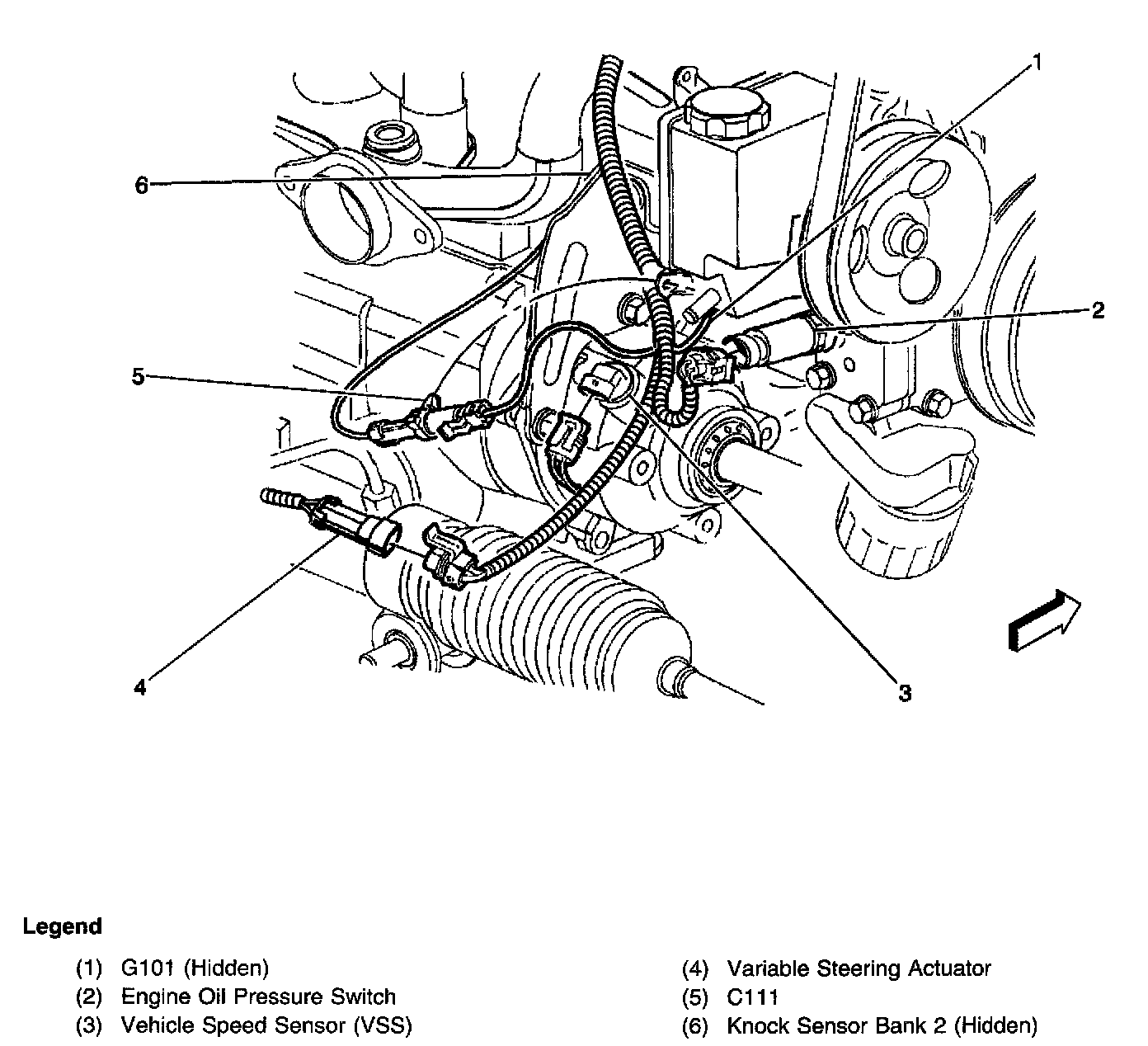 1
6
2
5
4
3

Legend

(1) G101 (Hidden)
(2) Engine Oil Pressure Switch
(3) Vehicle Speed Sensor (VSS)

(4) Variable Steering Actuator
(5) C111
(6) Knock Sensor Bank 2 (Hidden)