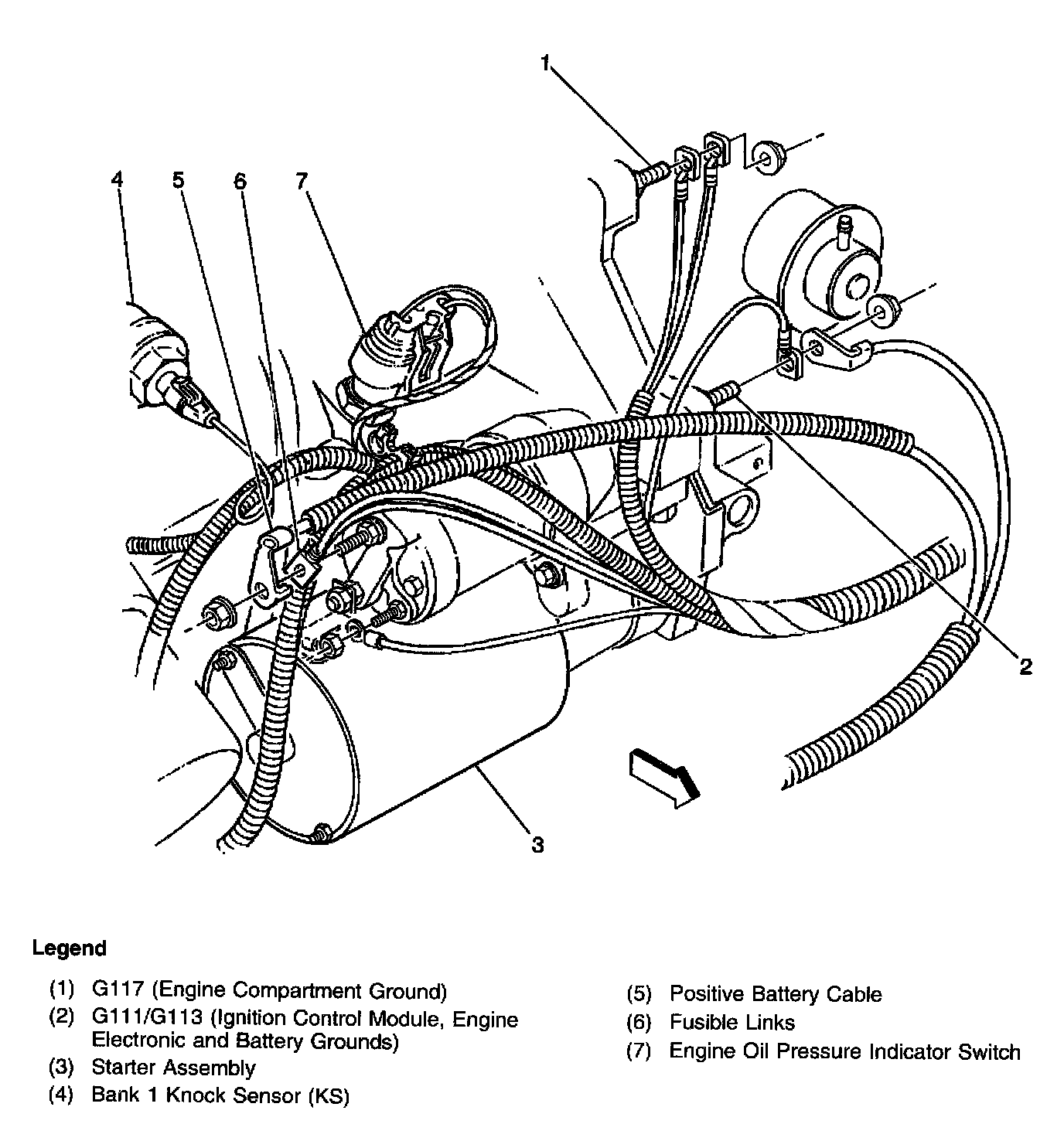 1

4 5 6 7

2

3

Legend

(1) G117 (Engine Compartment Ground)
(2) G111/G113 (Ignition Control Module, Engine Electronic and Battery Grounds)
(3) Starter Assembly
(4) Bank 1 Knock Sensor (KS)

(5) Positive Battery Cable
(6) Fusible Links
(7) Engine Oil Pressure Indicator Switch