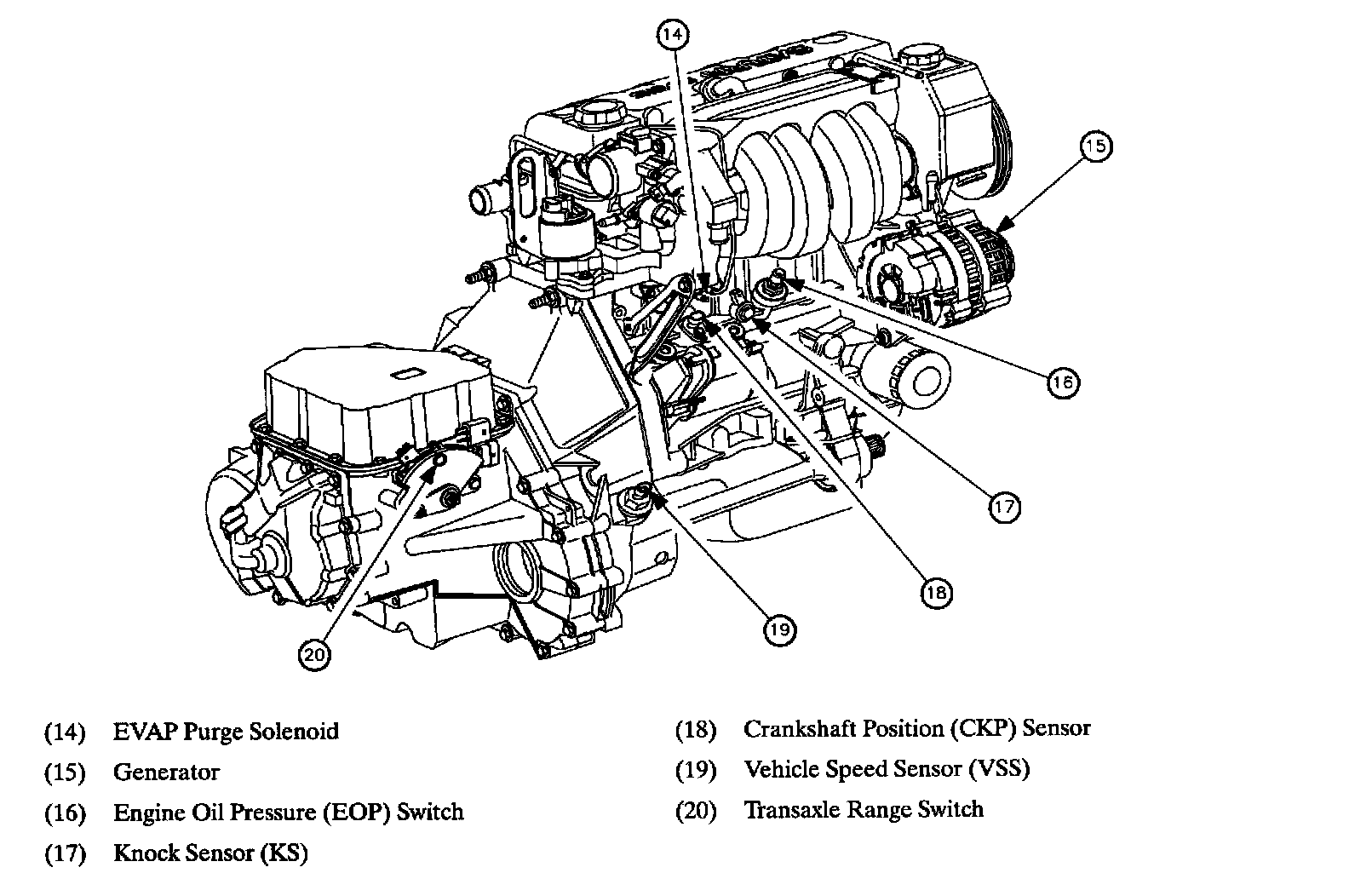 14

15

16

17

18

19

20

(14) EVAP Purge Solenoid

(15) Generator

(16) Engine Oil Pressure (EOP) Switch

(17) Knock Sensor (KS)

(18) Crankshaft Position (CKP) Sensor

(19) Vehicle Speed Sensor (VSS)

(20) Transaxle Range Switch