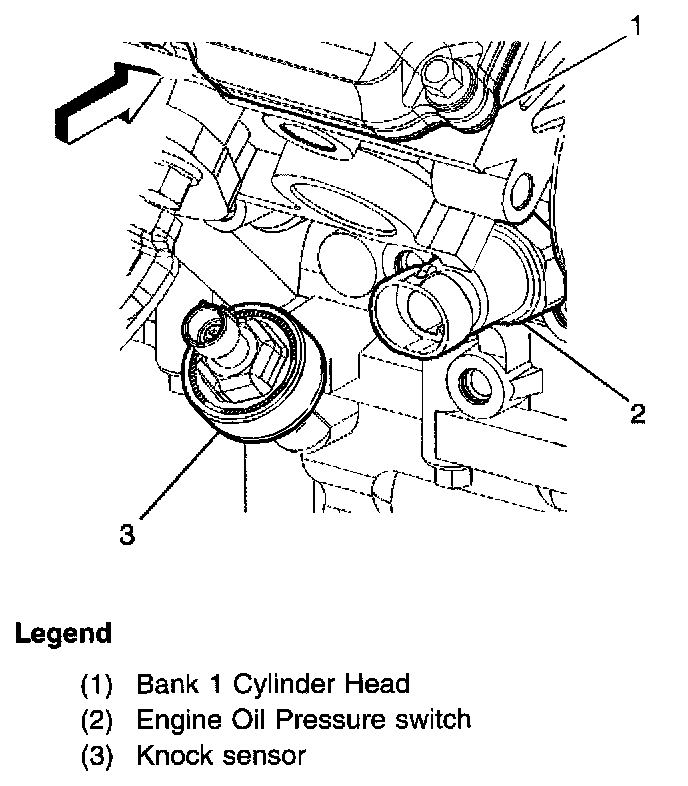 1

2

3

Legend

(1) Bank 1 Cylinder Head
(2) Engine Oil Pressure switch
(3) Knock sensor