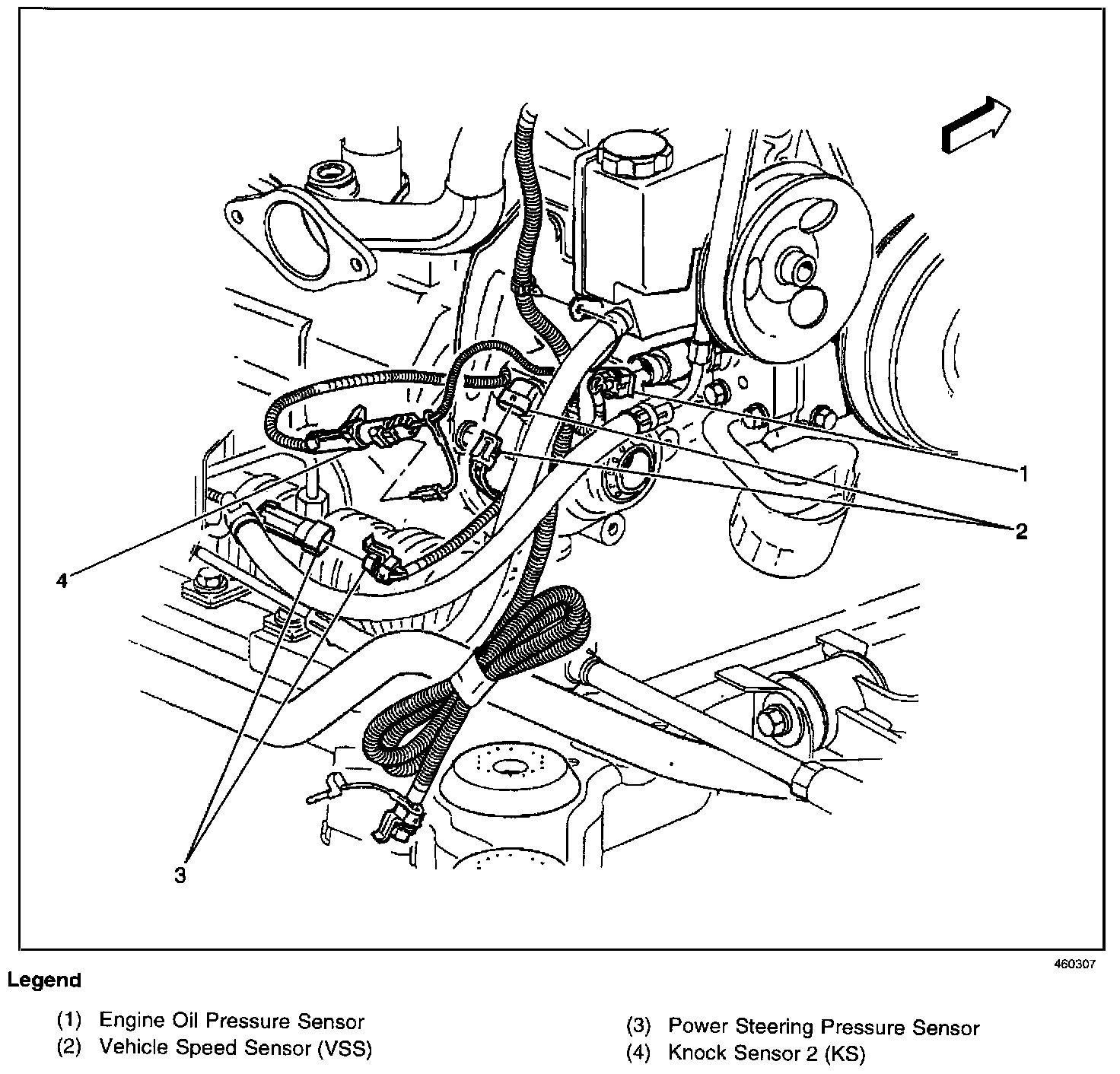 1

2

4

3

460307

Legend

(1) Engine Oil Pressure Sensor
(2) Vehicle Speed Sensor (VSS)

(3) Power Steering Pressure Sensor
(4) Knock Sensor 2 (KS)