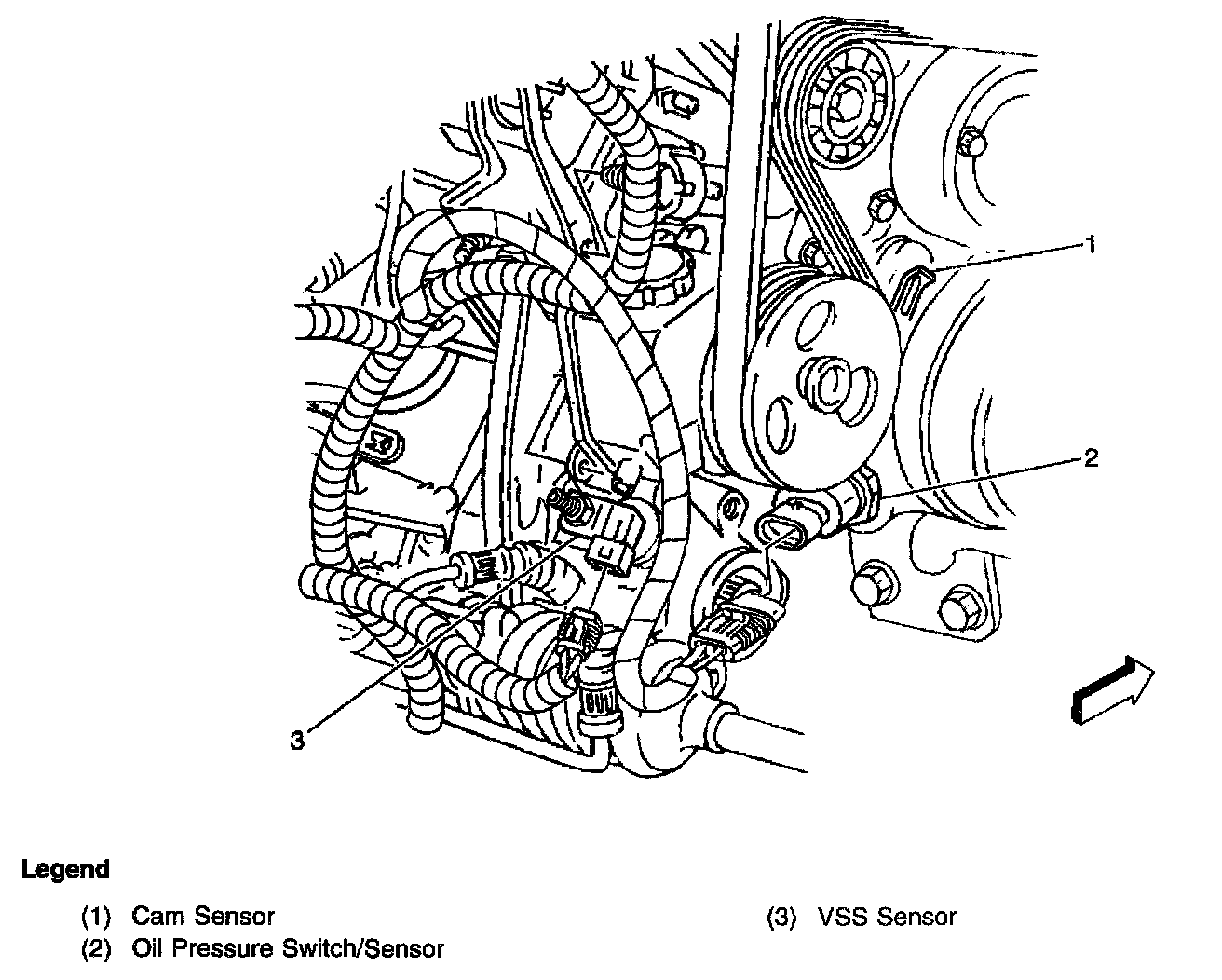 1

2

3

Legend

(1) Cam Sensor

(2) Oil Pressure Switch/Sensor

(3) VSS Sensor