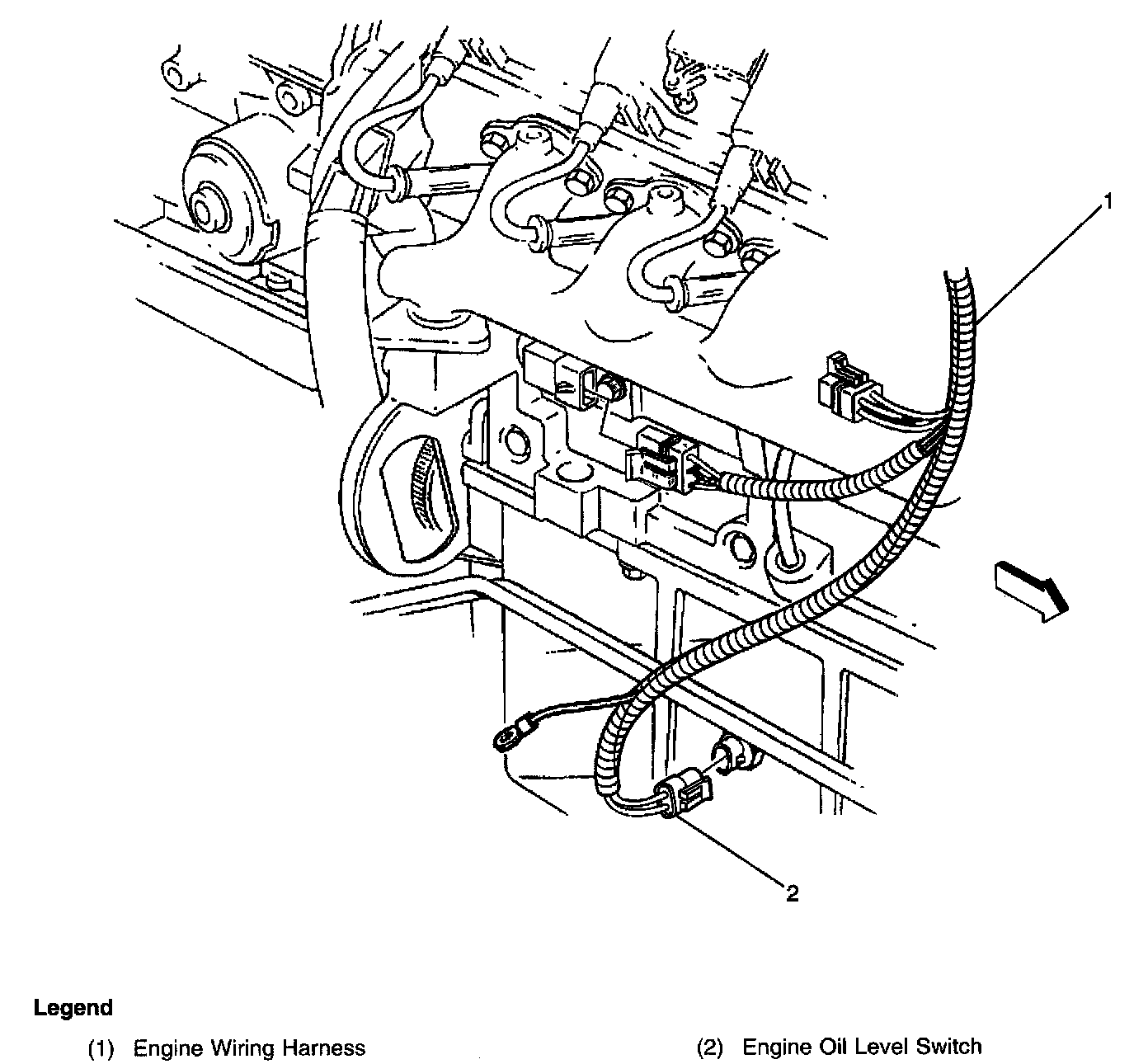 1

2

Legend

(1) Engine Wiring Harness

(2) Engine Oil Level Switch