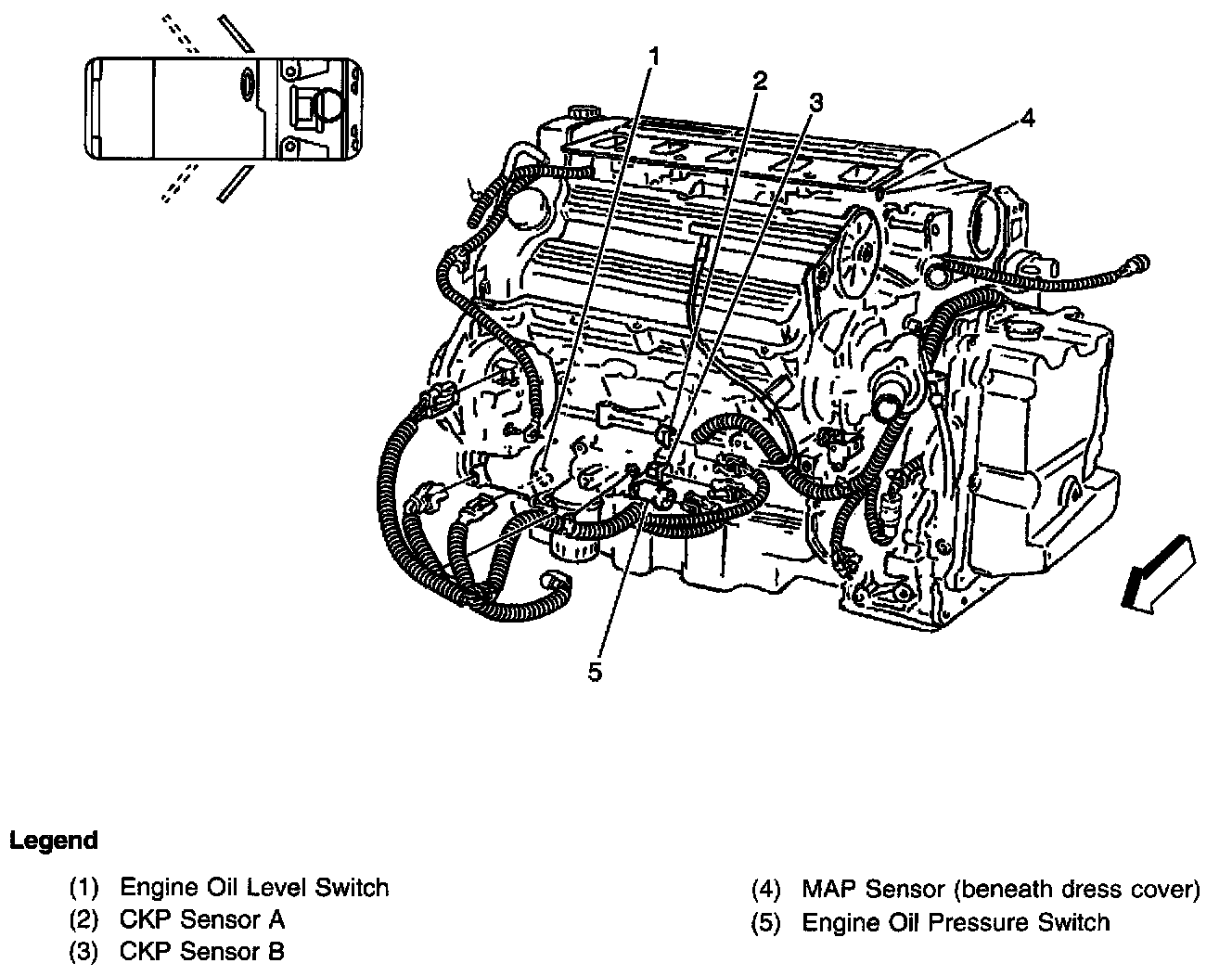 1
2
3
4
5

Legend

(1) Engine Oil Level Switch
(2) CKP Sensor A
(3) CKP Sensor B

(4) MAP Sensor (beneath dress cover)
(5) Engine Oil Pressure Switch