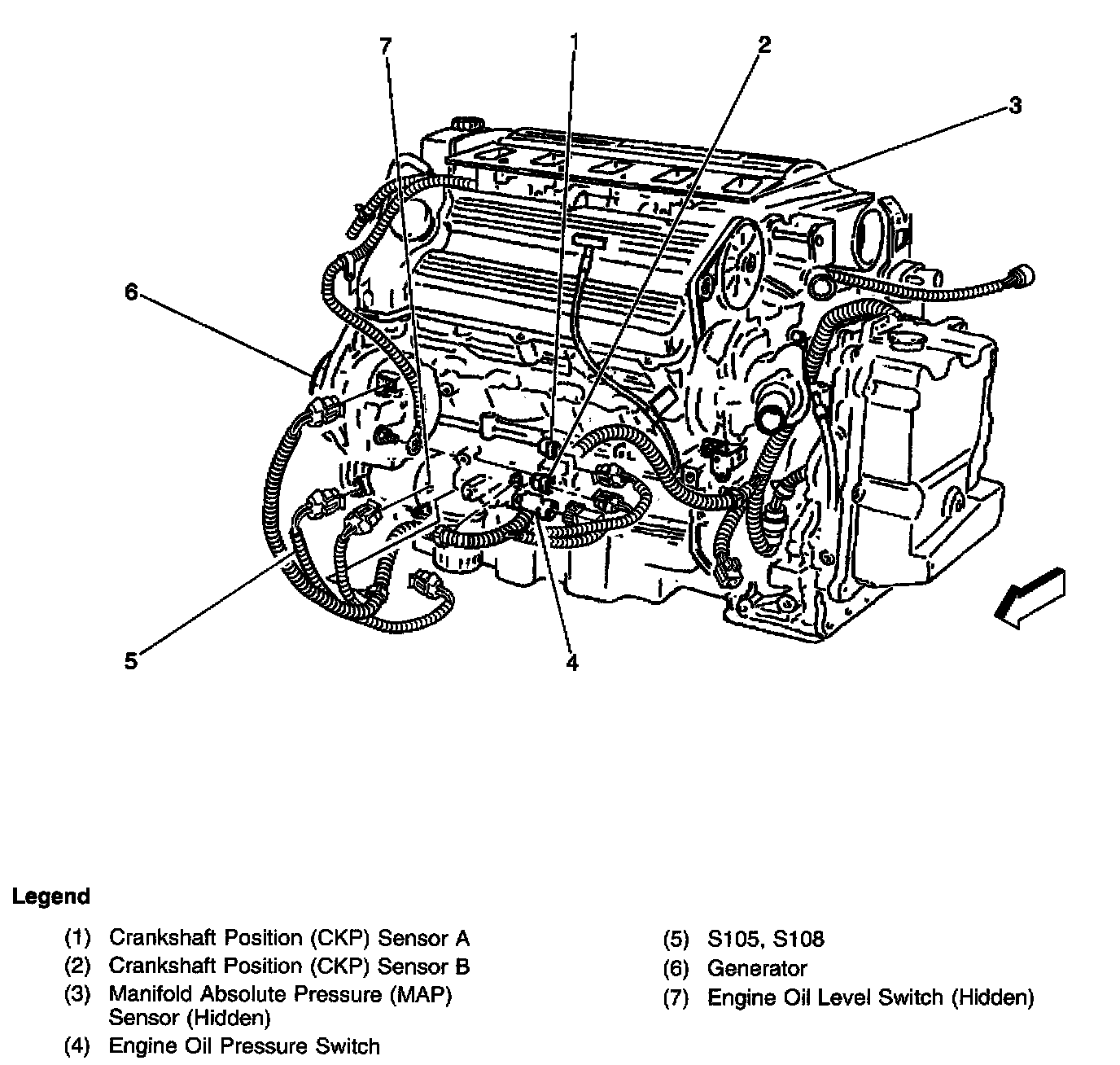 7
1
2
3
6
5
4

Legend

(1) Crankshaft Position (CKP) Sensor A
(2) Crankshaft Position (CKP) Sensor B
(3) Manifold Absolute Pressure (MAP) Sensor (Hidden)
(4) Engine Oil Pressure Switch

(5) S105, S108
(6) Generator
(7) Engine Oil Level Switch (Hidden)