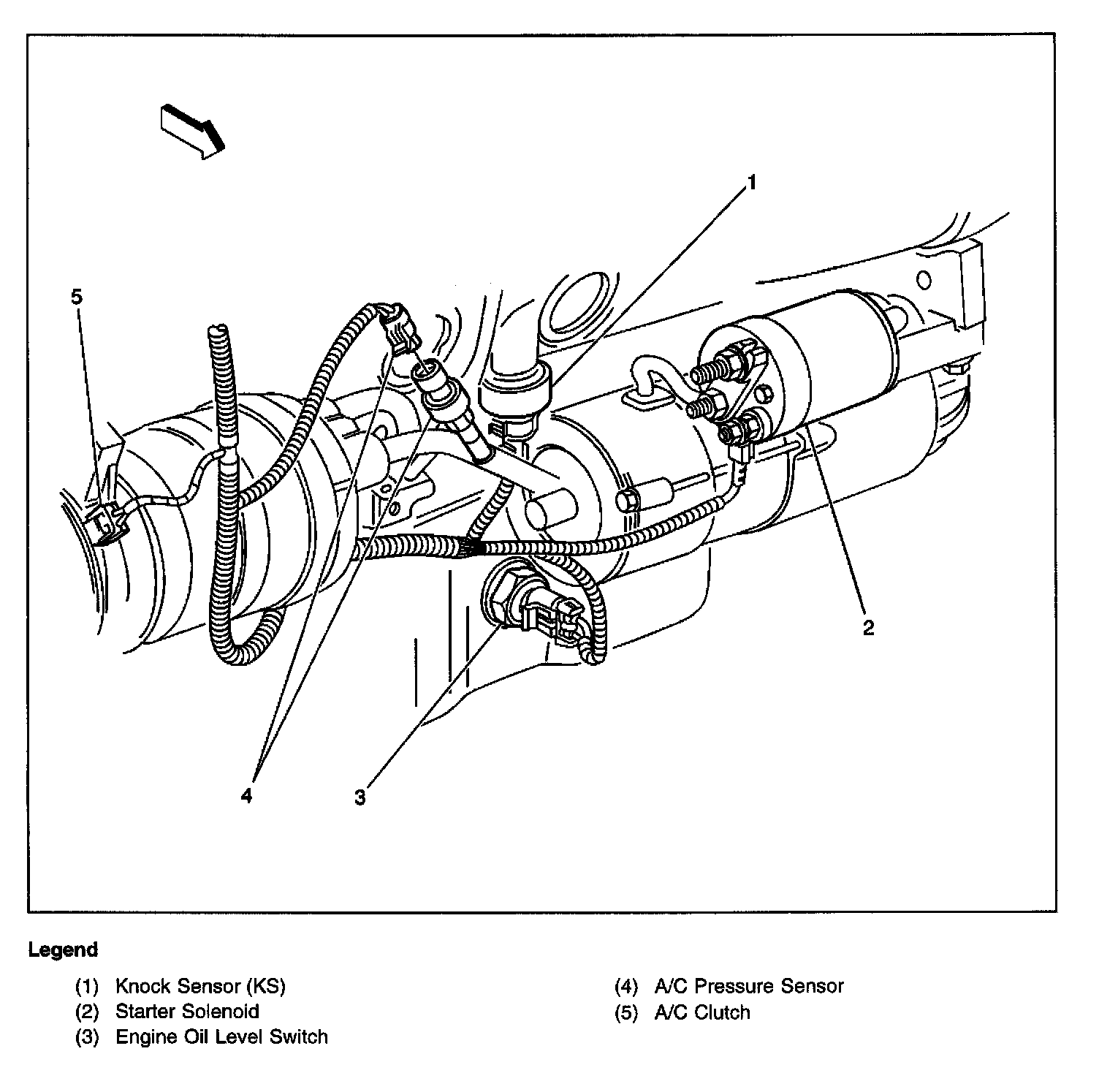 1

5

2

4

3

Legend

(1) Knock Sensor (KS)
(2) Starter Solenoid
(3) Engine Oil Level Switch

(4) A/C Pressure Sensor
(5) A/C Clutch