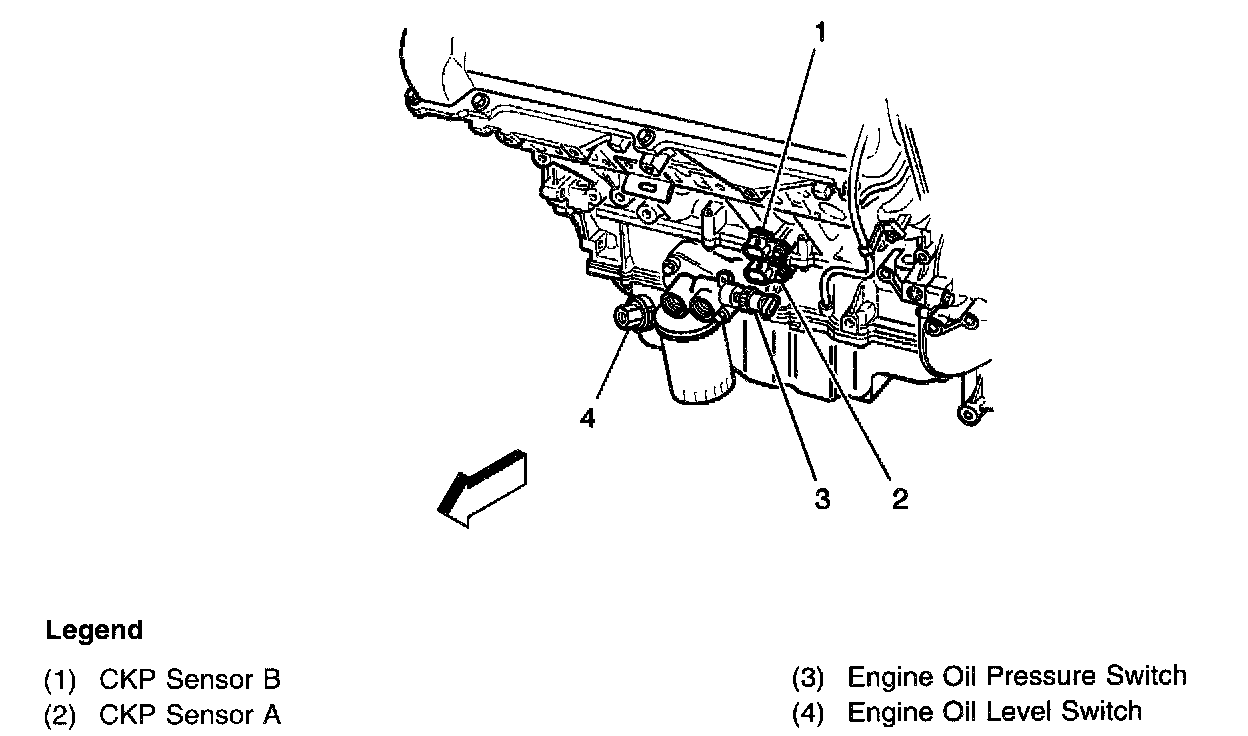 1

4

3

2

Legend

(1) CKP Sensor B
(2) CKP Sensor A

(3) Engine Oil Pressure Switch
(4) Engine Oil Level Switch