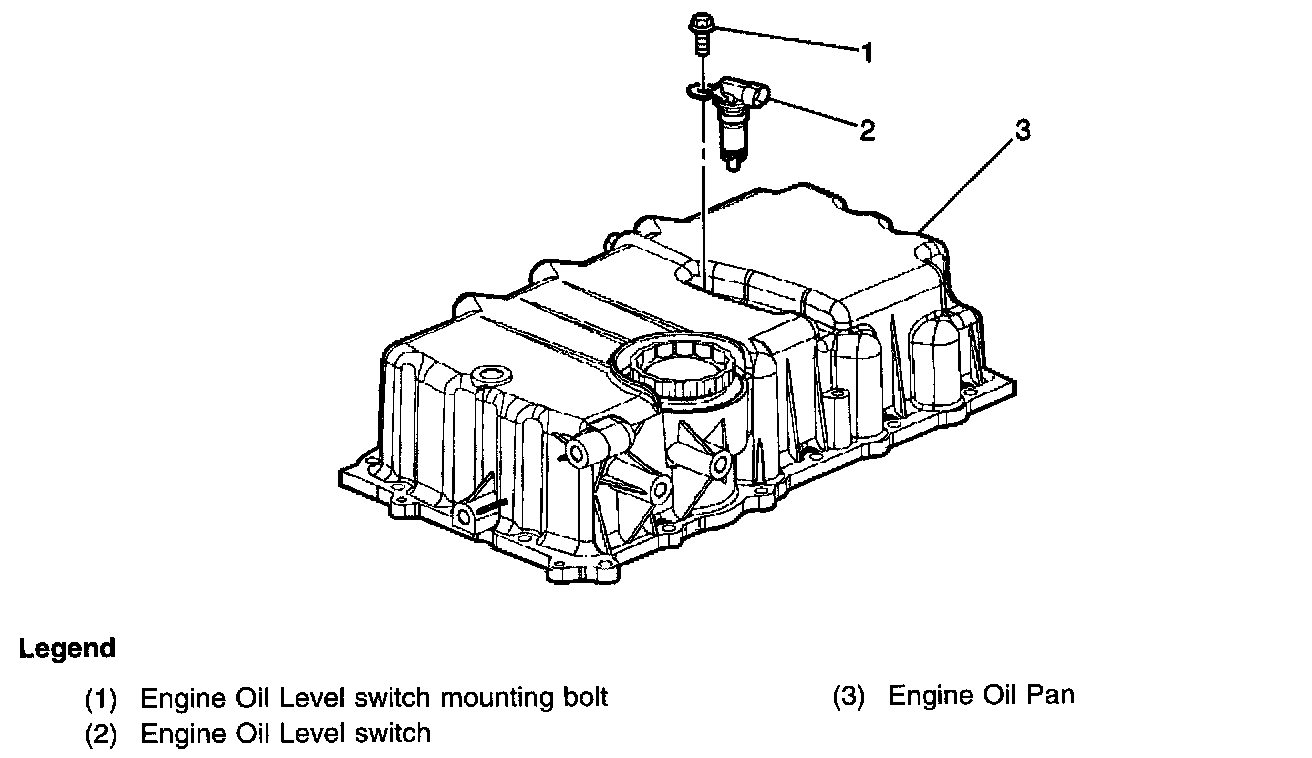 1
2
3

Legend

(1) Engine Oil Level switch mounting bolt
(2) Engine Oil Level switch
(3) Engine Oil Pan