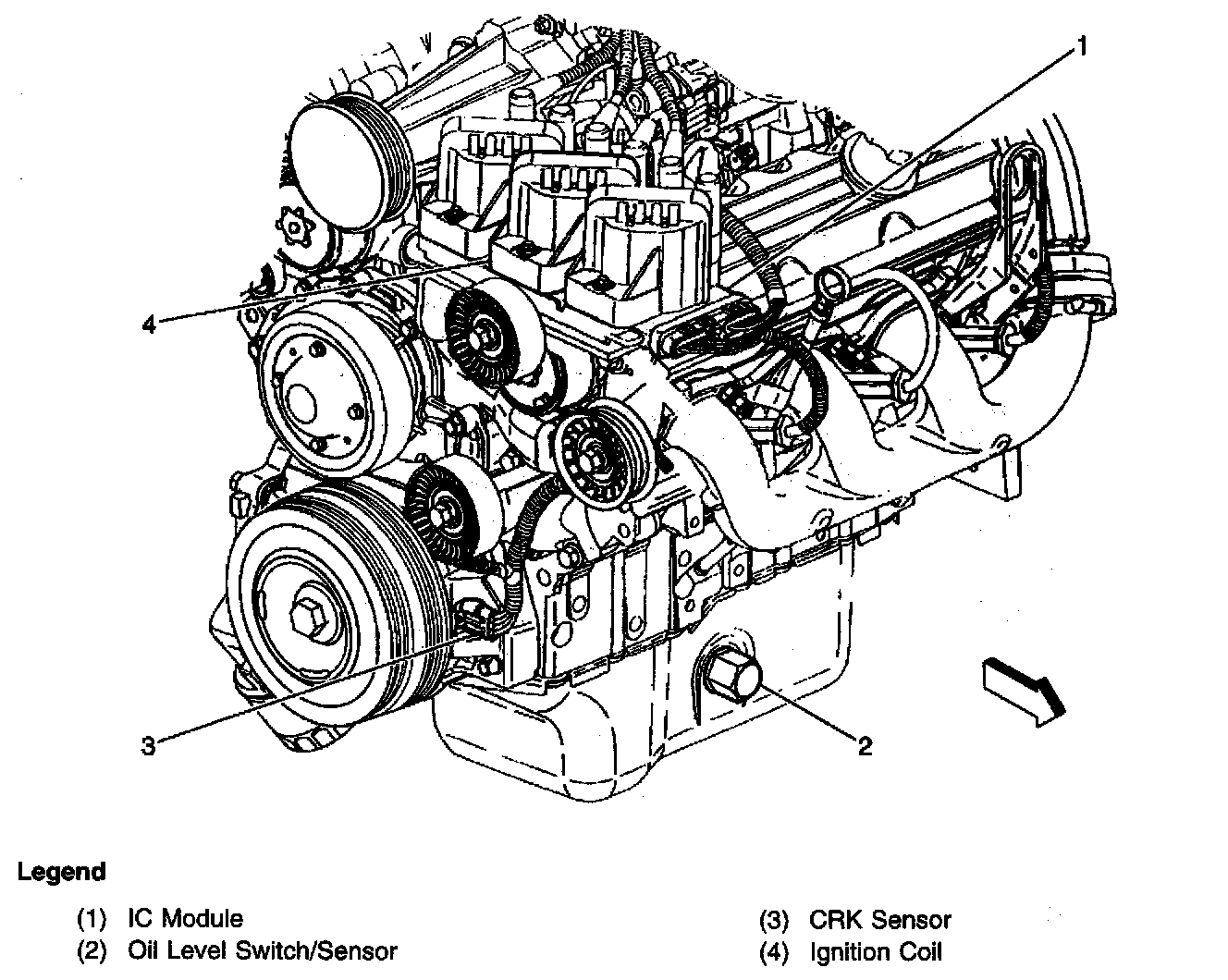 1
4
3
2

Legend

(1) IC Module
(2) Oil Level Switch/Sensor

(3) CRK Sensor
(4) Ignition Coil