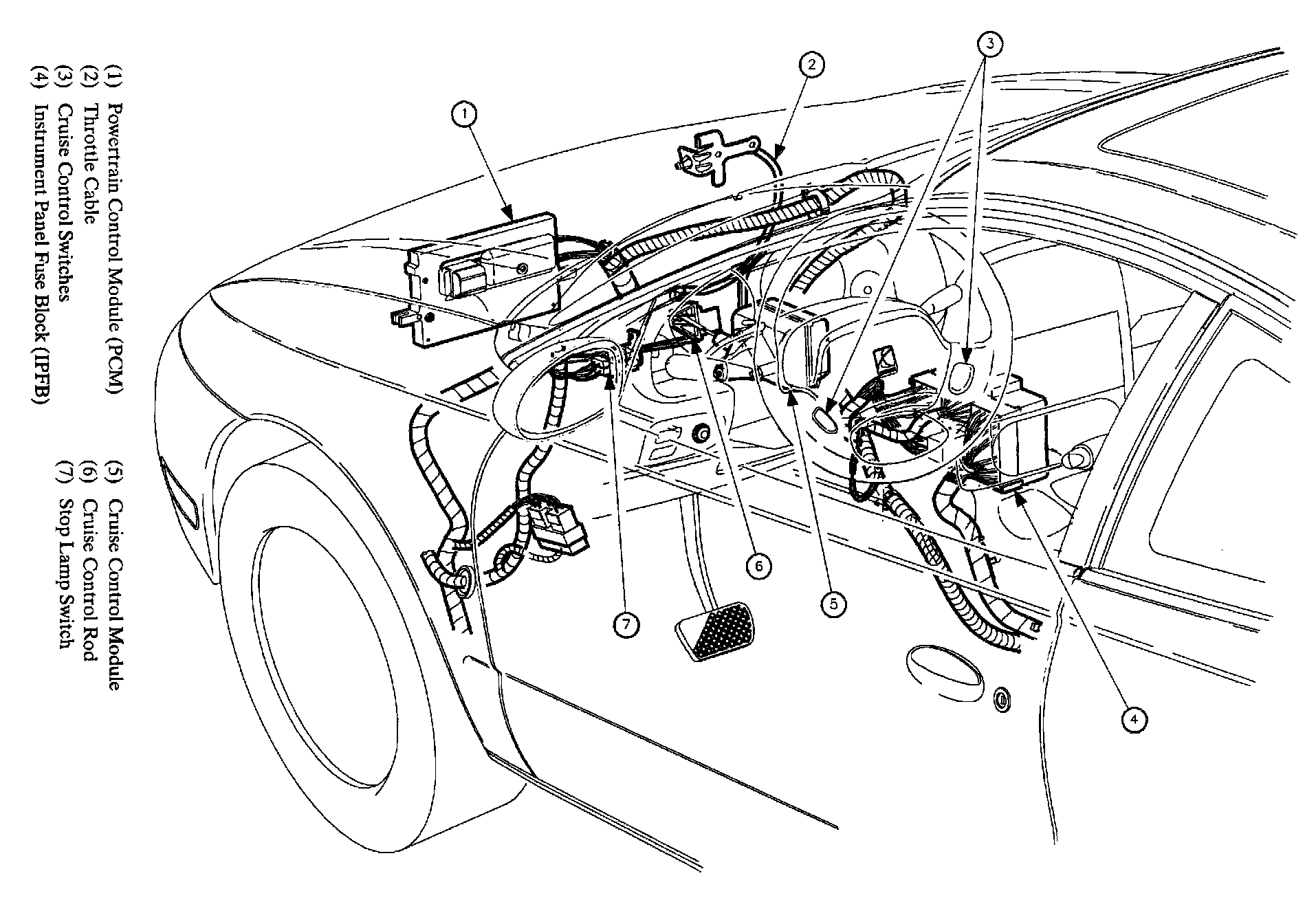 (1) Powertrain Control Module (PCM)
(2) Throttle Cable
(3) Cruise Control Switches
(4) Instrument Panel Fuse Block (IPFB)

(5) Cruise Control Module
(6) Cruise Control Rod
(7) Stop Lamp Switch

1
2
3
4
5
6
7