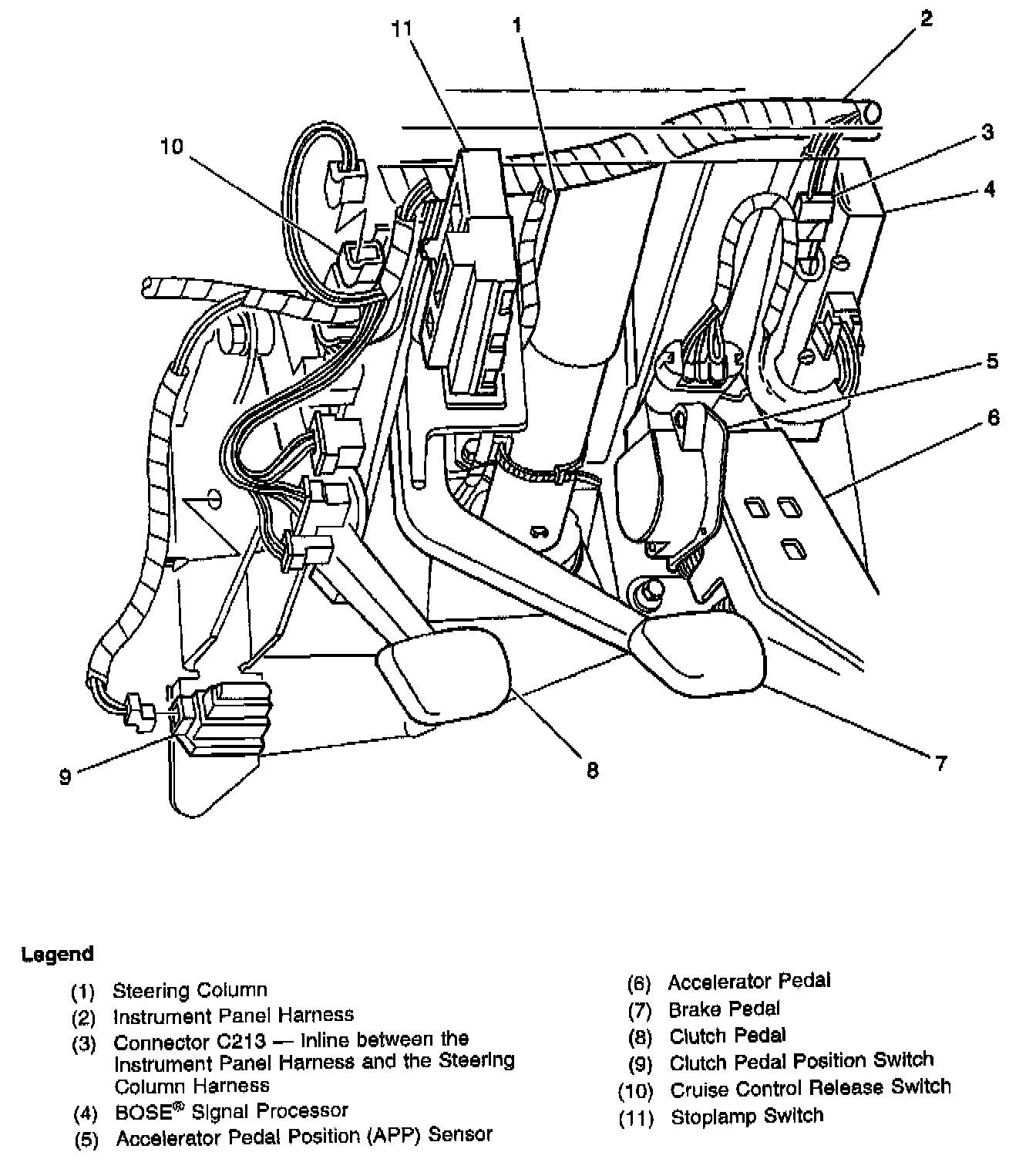 11
1
2
10
3
4
5
6
9
8
7

Legend

(1) Steering Column
(2) Instrument Panel Harness
(3) Connector C213 — Inline between the Instrument Panel Harness and the Steering Column Harness
(4) BOSE® Signal Processor
(5) Accelerator Pedal Position (APP) Sensor

(6) Accelerator Pedal
(7) Brake Pedal
(8) Clutch Pedal
(9) Clutch Pedal Position Switch
(10) Cruise Control Release Switch
(11) Stoplamp Switch