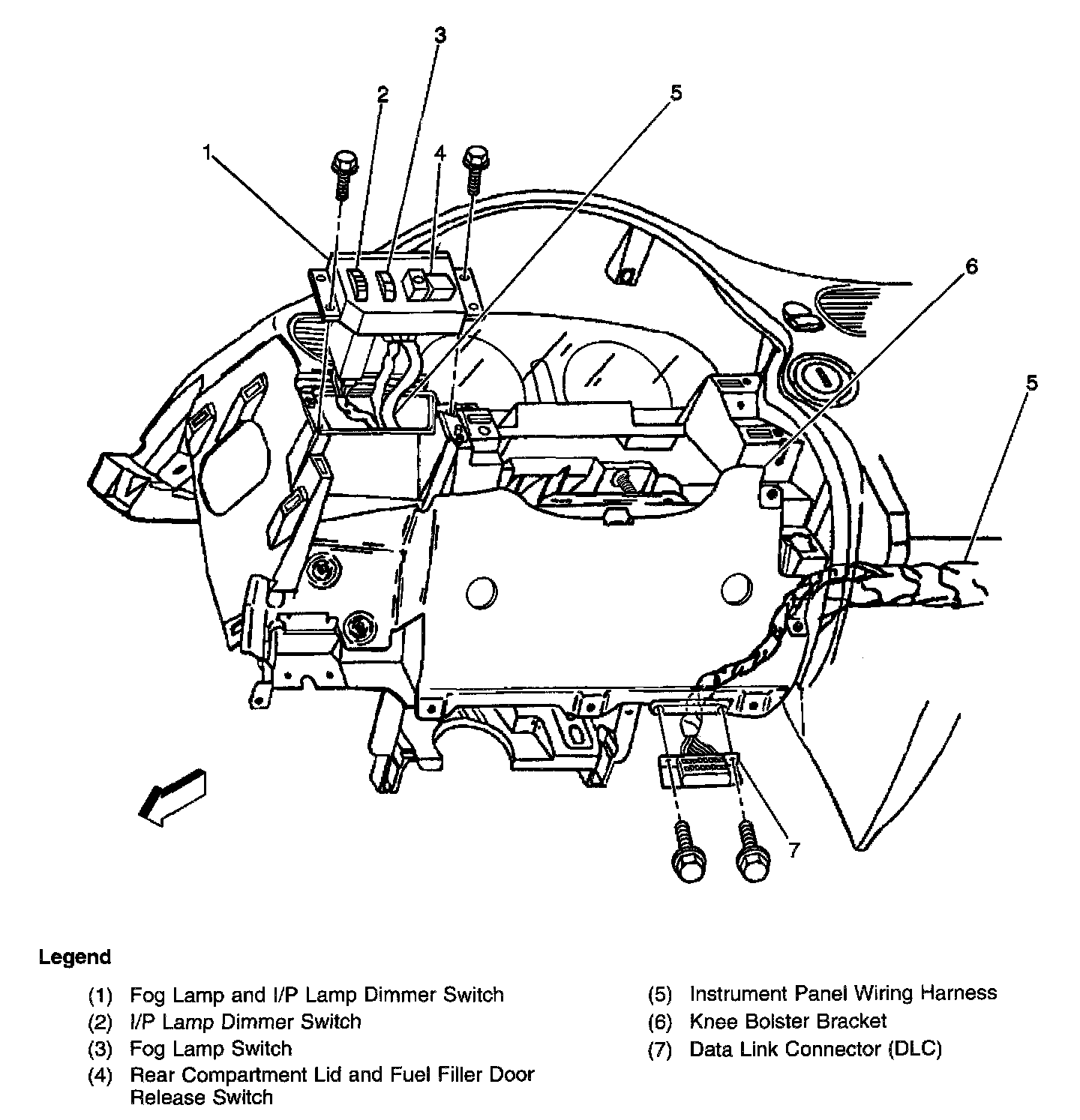 3
2
5
1
4
6
5
7

Legend

(1) Fog Lamp and I/P Lamp Dimmer Switch
(2) I/P Lamp Dimmer Switch
(3) Fog Lamp Switch
(4) Rear Compartment Lid and Fuel Filler Door Release Switch

(5) Instrument Panel Wiring Harness
(6) Knee Bolster Bracket
(7) Data Link Connector (DLC)