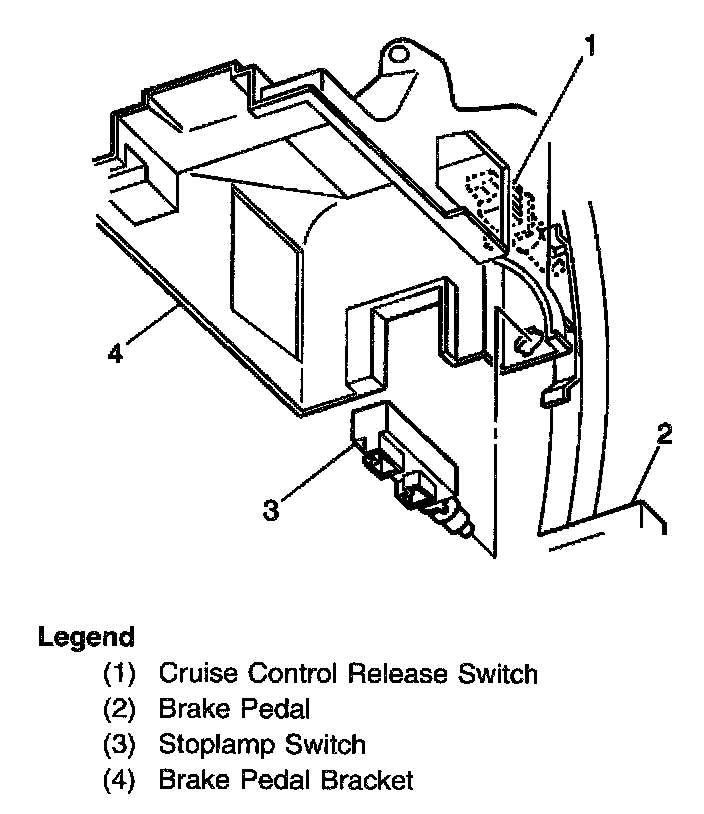 1
4
2
3

Legend
(1) Cruise Control Release Switch
(2) Brake Pedal
(3) Stoplamp Switch
(4) Brake Pedal Bracket