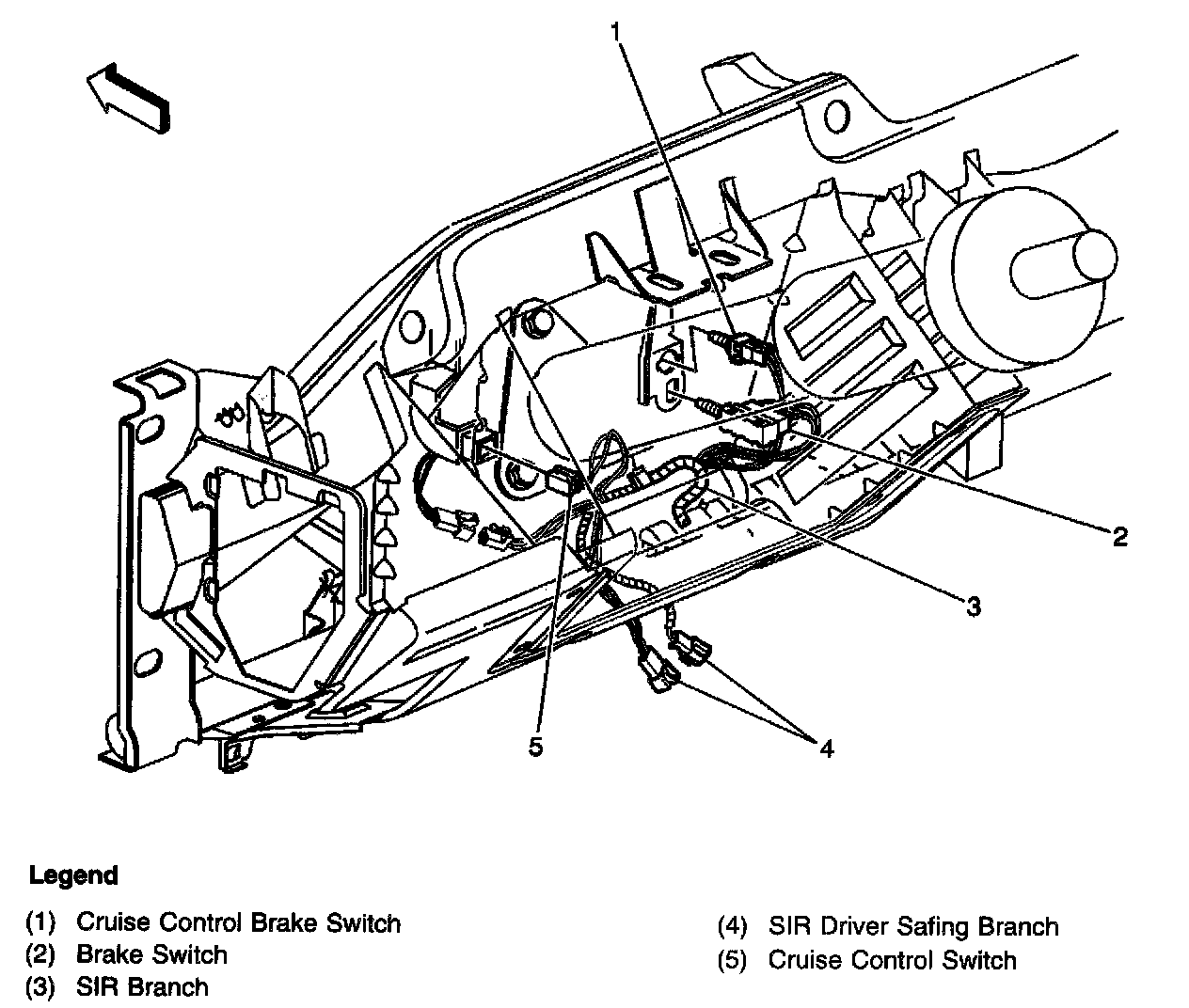 1

2

3

5

4

Legend

(1) Cruise Control Brake Switch
(2) Brake Switch
(3) SIR Branch

(4) SIR Driver Safing Branch
(5) Cruise Control Switch