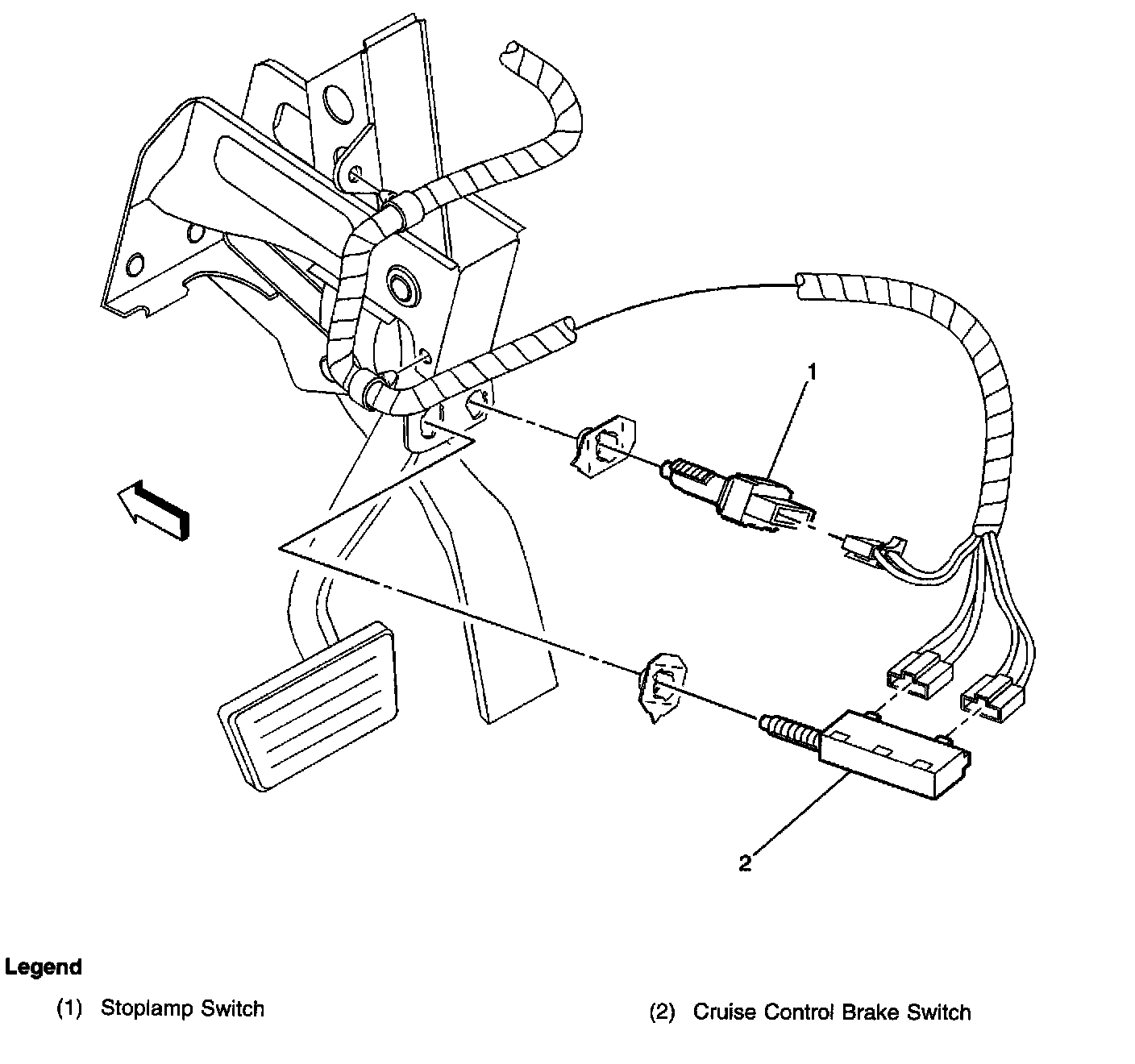 1

2

Legend

(1) Stoplamp Switch

(2) Cruise Control Brake Switch