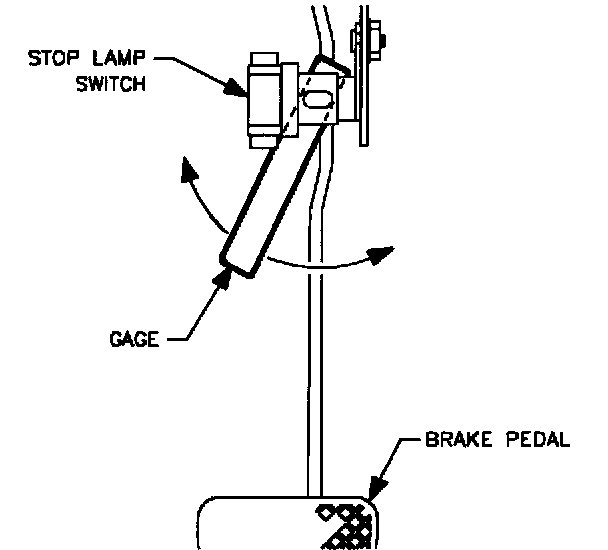 STOP LAMP SWITCH

GAGE

BRAKE PEDAL