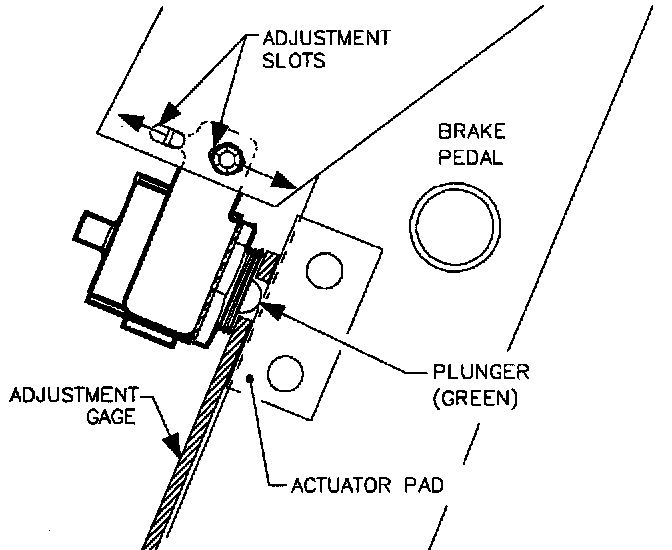 ADJUSTMENT SLOTS

BRAKE PEDAL

PLUNGER (GREEN)

ADJUSTMENT GAGE

ACTUATOR PAD