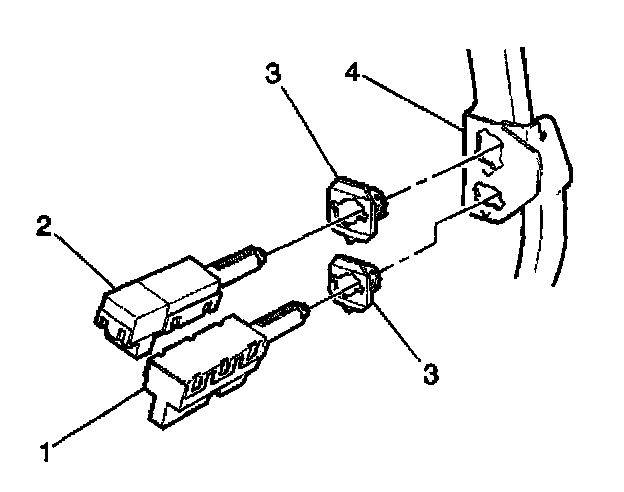 3
4
2
3
1