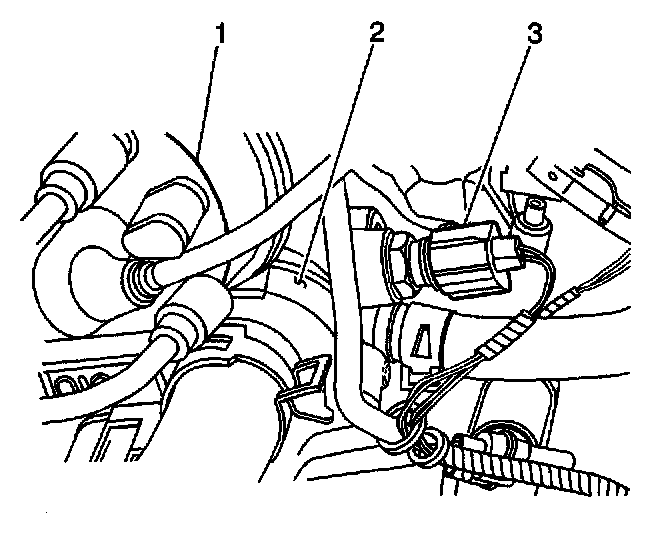 1
2
3