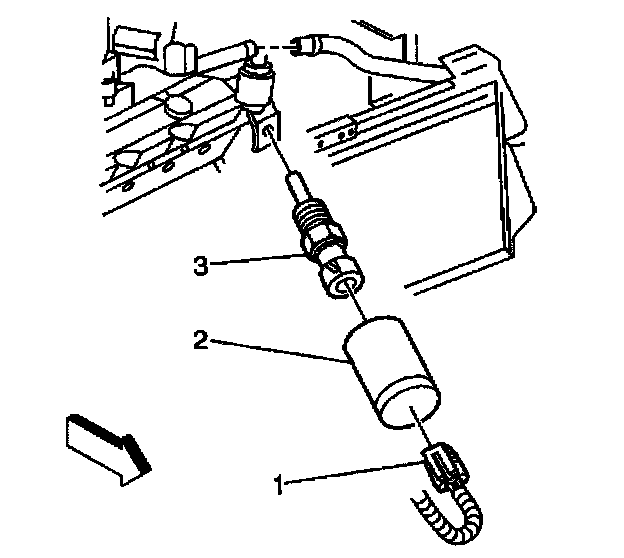 3
2
1