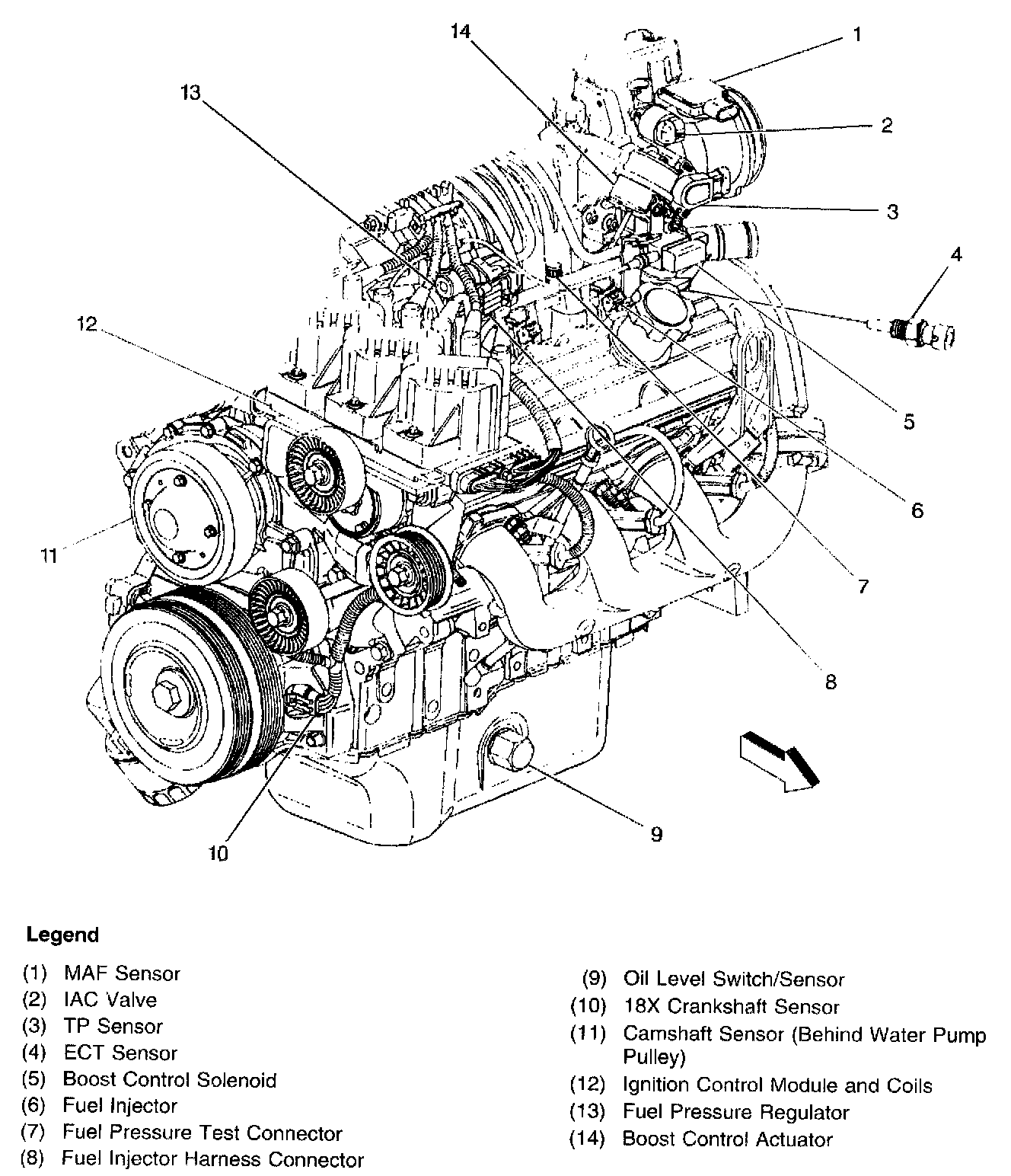 14
1
13
2
3
4
12
5
6
11
7
8
9
10

Legend

(1) MAF Sensor
(2) IAC Valve
(3) TP Sensor
(4) ECT Sensor
(5) Boost Control Solenoid
(6) Fuel Injector
(7) Fuel Pressure Test Connector
(8) Fuel Injector Harness Connector

(9) Oil Level Switch/Sensor
(10) 18X Crankshaft Sensor
(11) Camshaft Sensor (Behind Water Pump Pulley)
(12) Ignition Control Module and Coils
(13) Fuel Pressure Regulator
(14) Boost Control Actuator