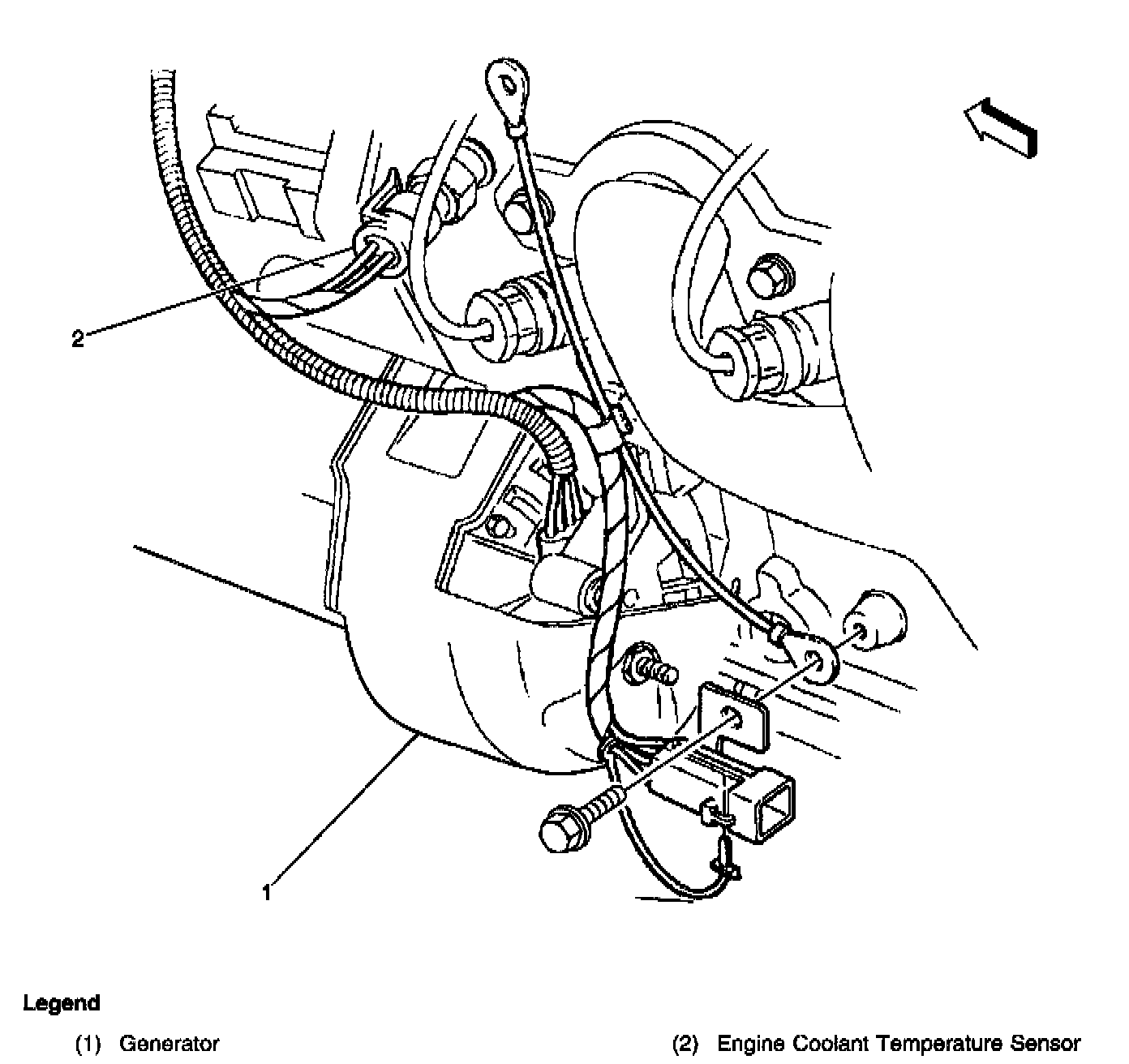 2

1

Legend

(1) Generator

(2) Engine Coolant Temperature Sensor