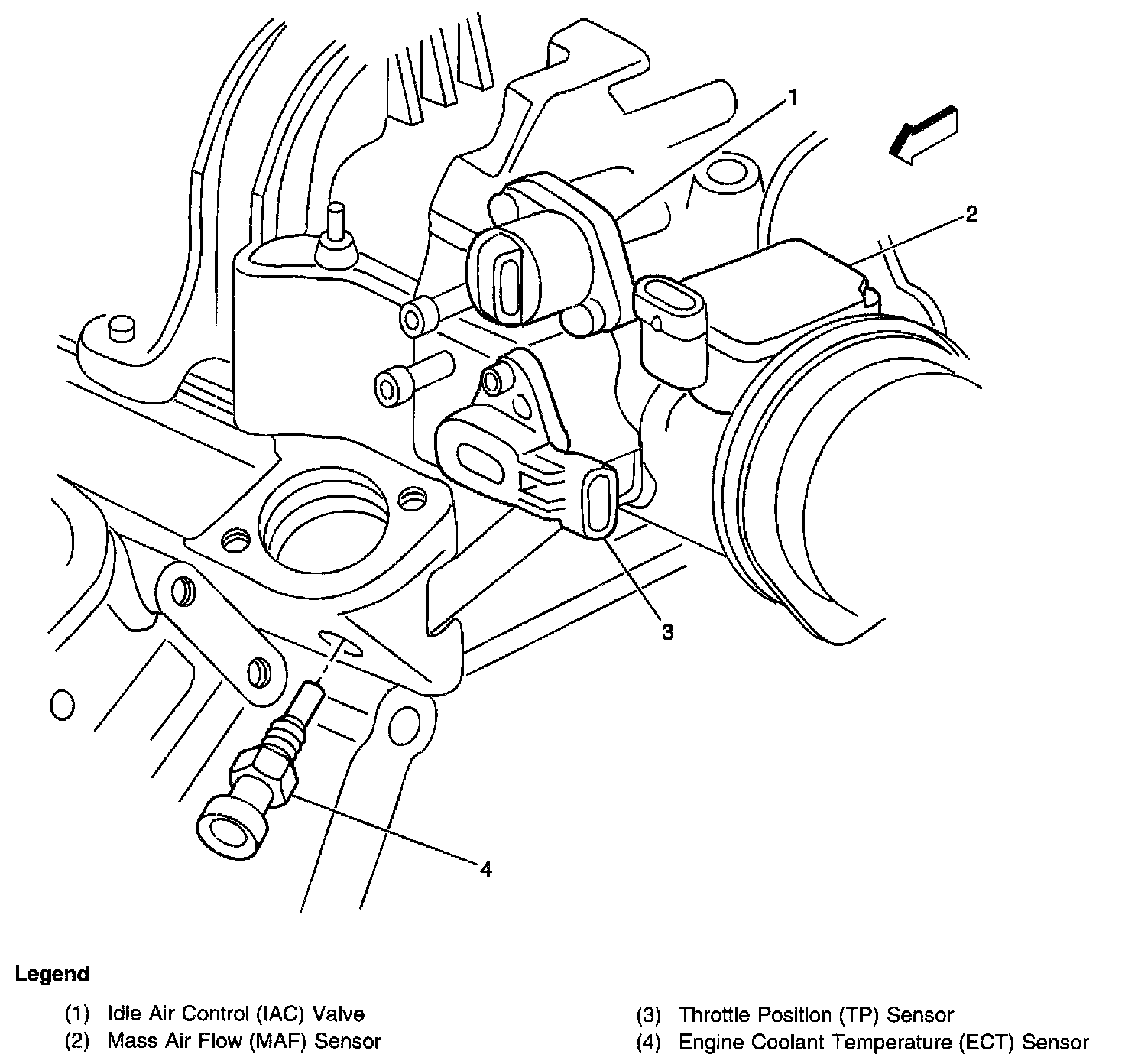 1

2

3

4

Legend

(1) Idle Air Control (IAC) Valve
(2) Mass Air Flow (MAF) Sensor

(3) Throttle Position (TP) Sensor
(4) Engine Coolant Temperature (ECT) Sensor