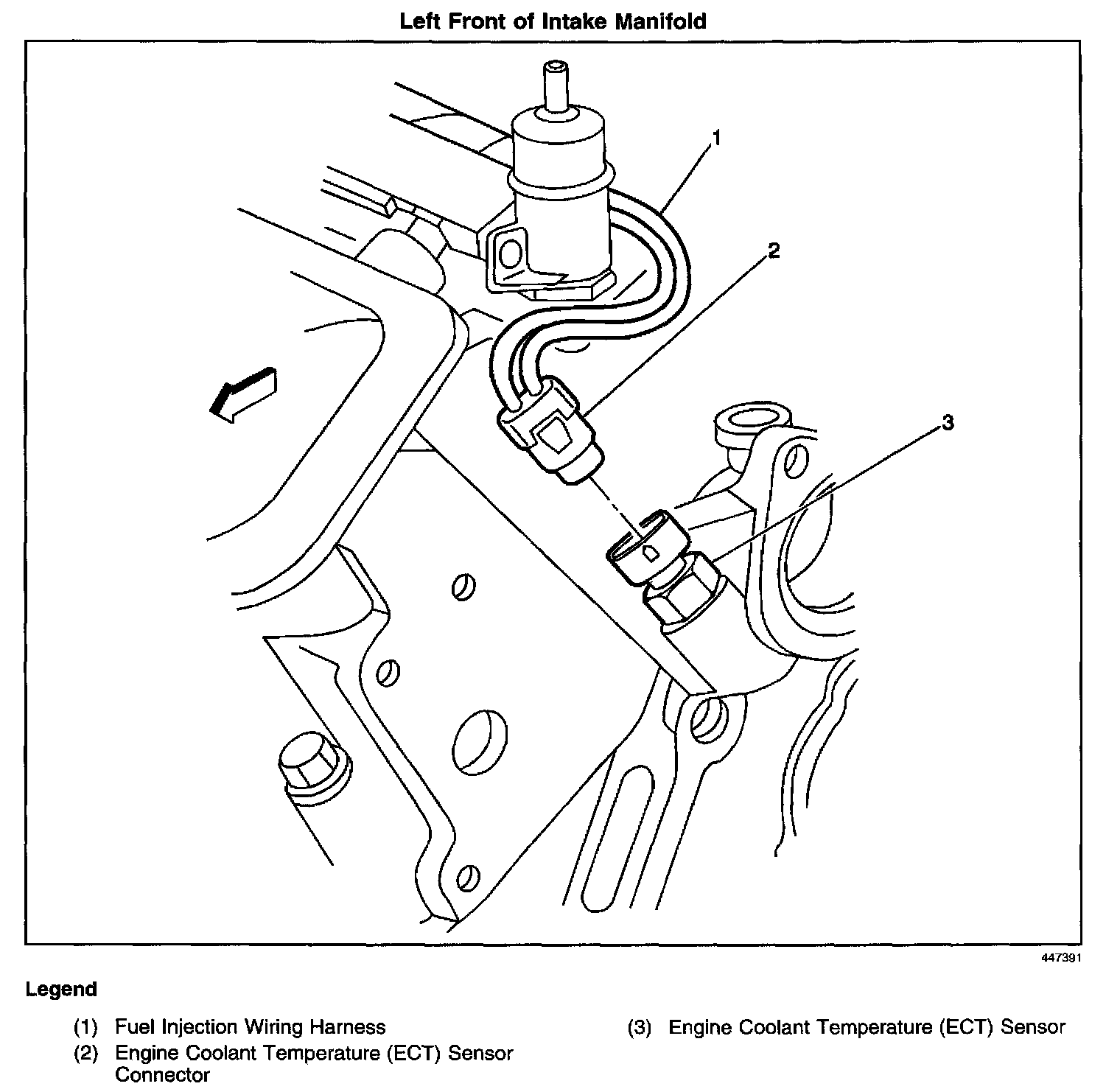 Left Front of Intake Manifold

1

2

3

447391

Legend

(1) Fuel Injection Wiring Harness
(2) Engine Coolant Temperature (ECT) Sensor Connector

(3) Engine Coolant Temperature (ECT) Sensor