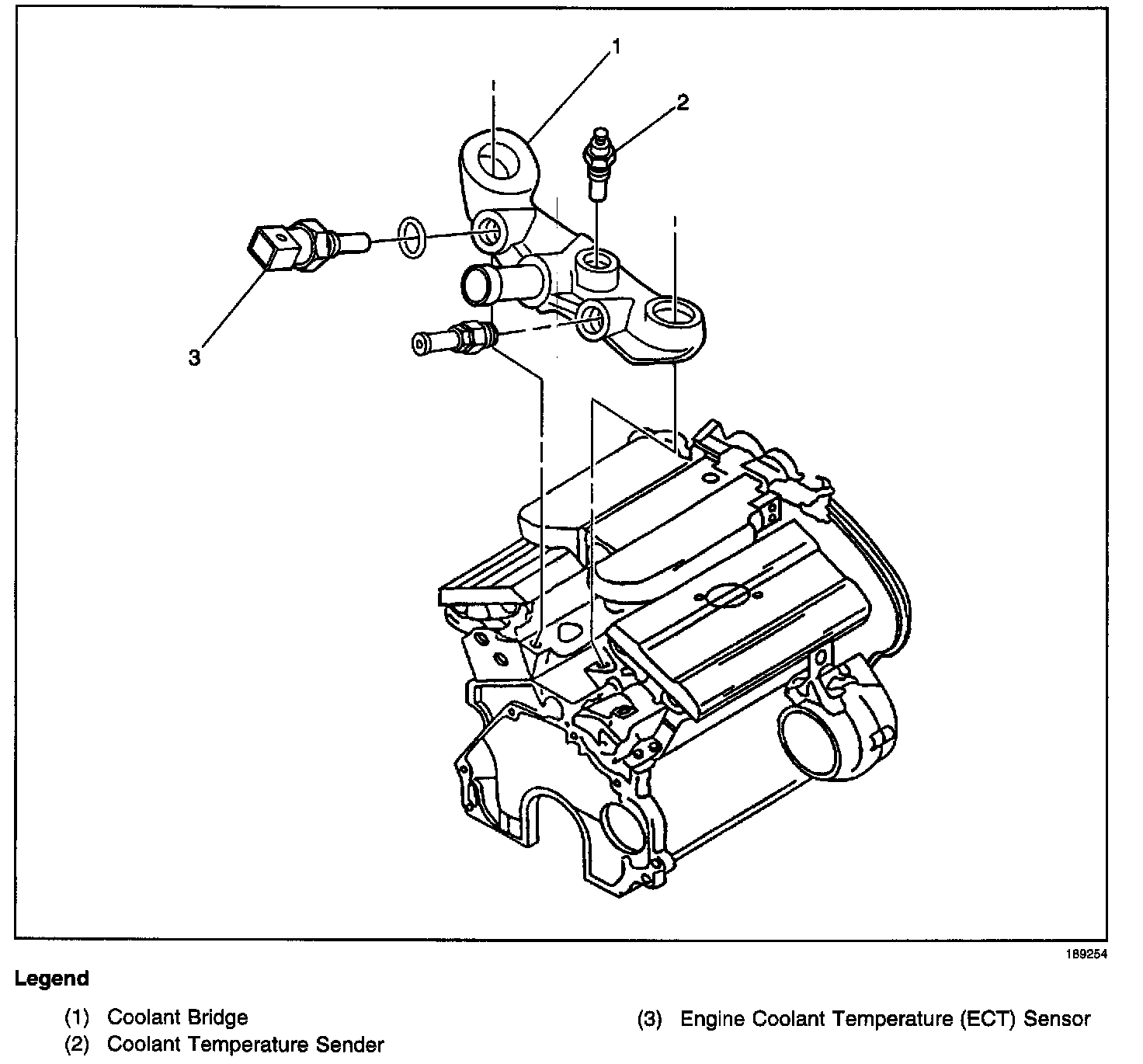 1

2

3

189254

Legend

(1) Coolant Bridge
(2) Coolant Temperature Sender

(3) Engine Coolant Temperature (ECT) Sensor