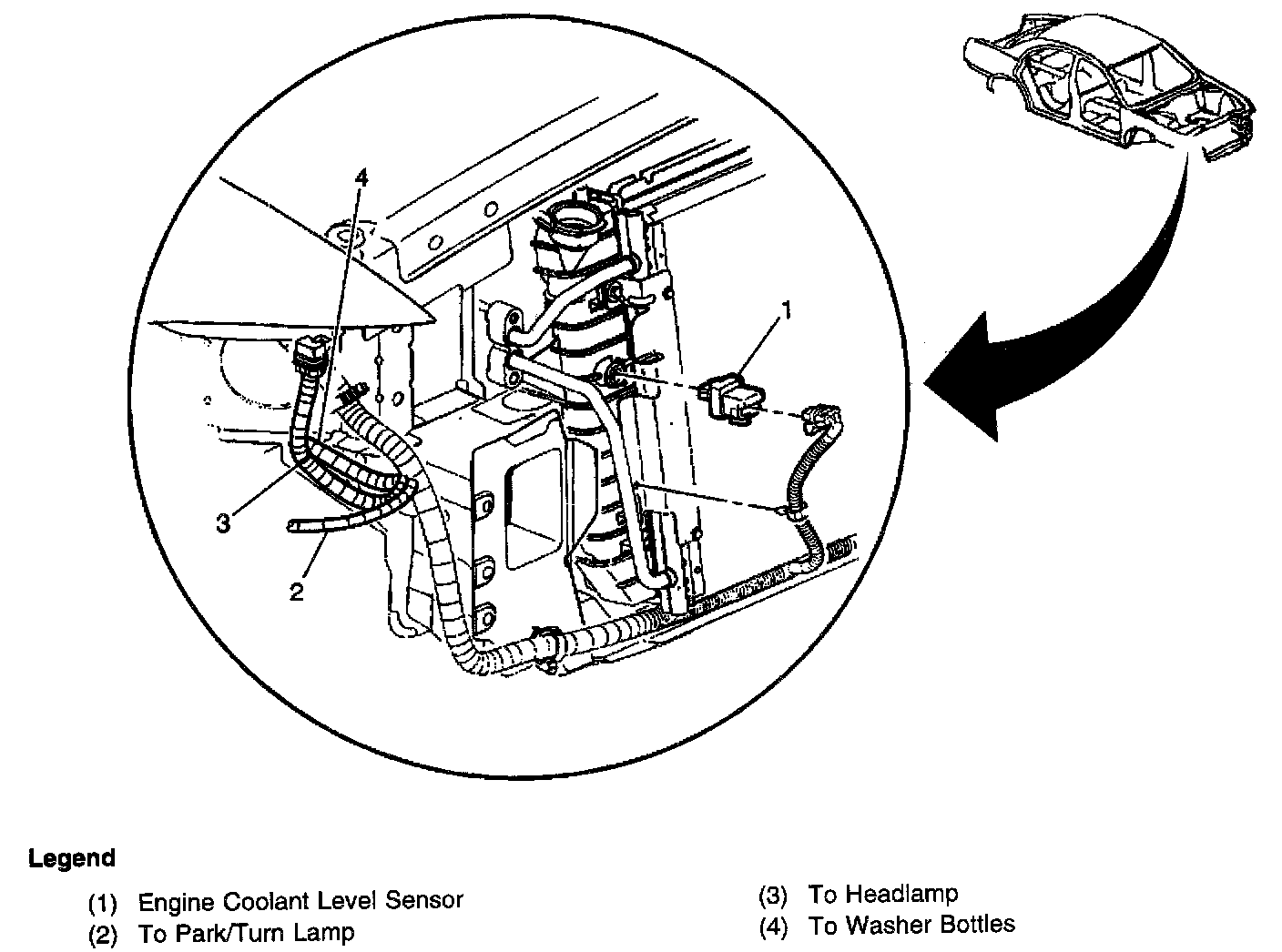 4

1

3

2

Legend

(1) Engine Coolant Level Sensor
(2) To Park/Turn Lamp

(3) To Headlamp
(4) To Washer Bottles