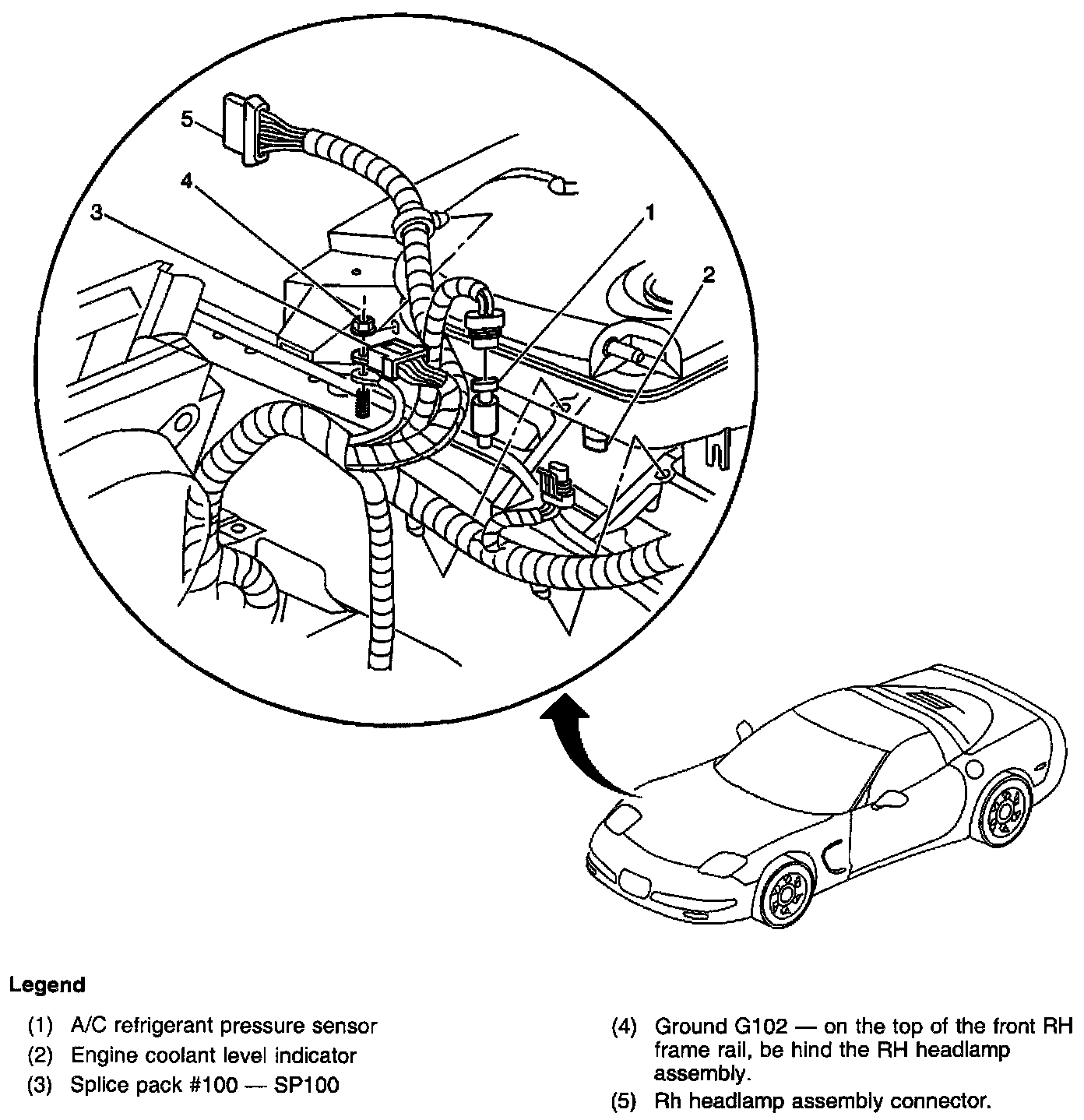 5

4

3

1

2

Legend

(1) A/C refrigerant pressure sensor
(2) Engine coolant level indicator
(3) Splice pack #100 — SP100

(4) Ground G102 — on the top of the front RH frame rail, be hind the RH headlamp assembly.
(5) Rh headlamp assembly connector.