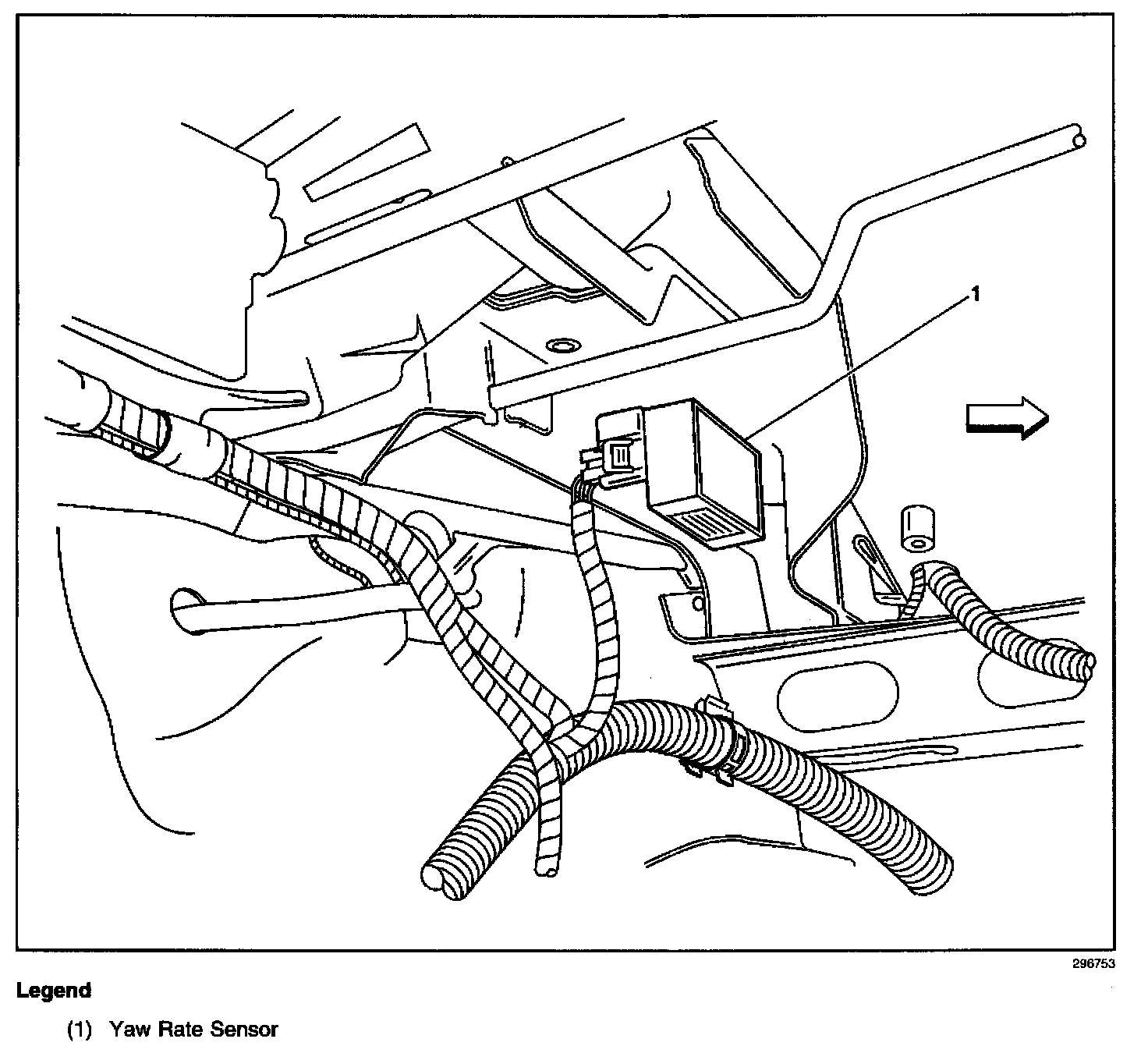 1

296753

Legend

(1) Yaw Rate Sensor