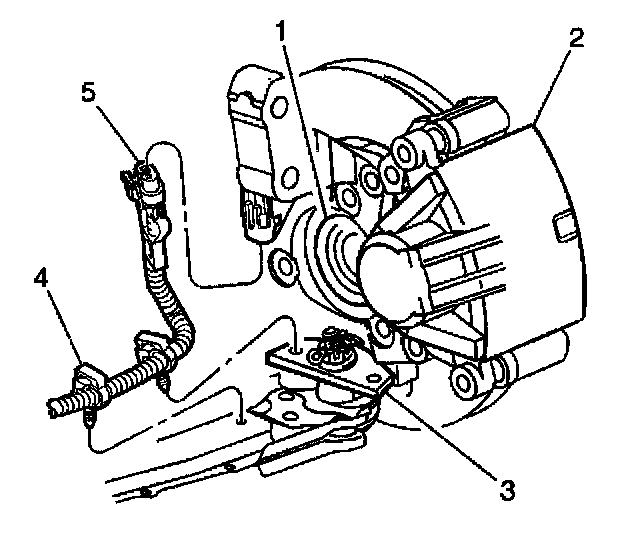 1
2
5
4
3