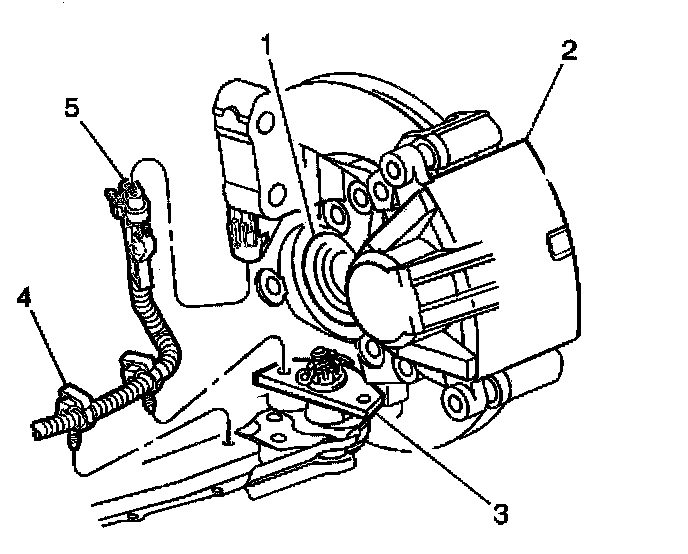 1
2
5
4
3