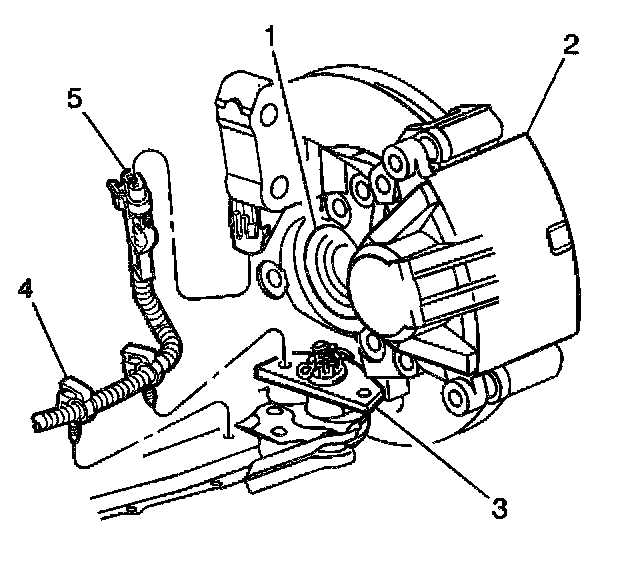 1
2
5
4
3