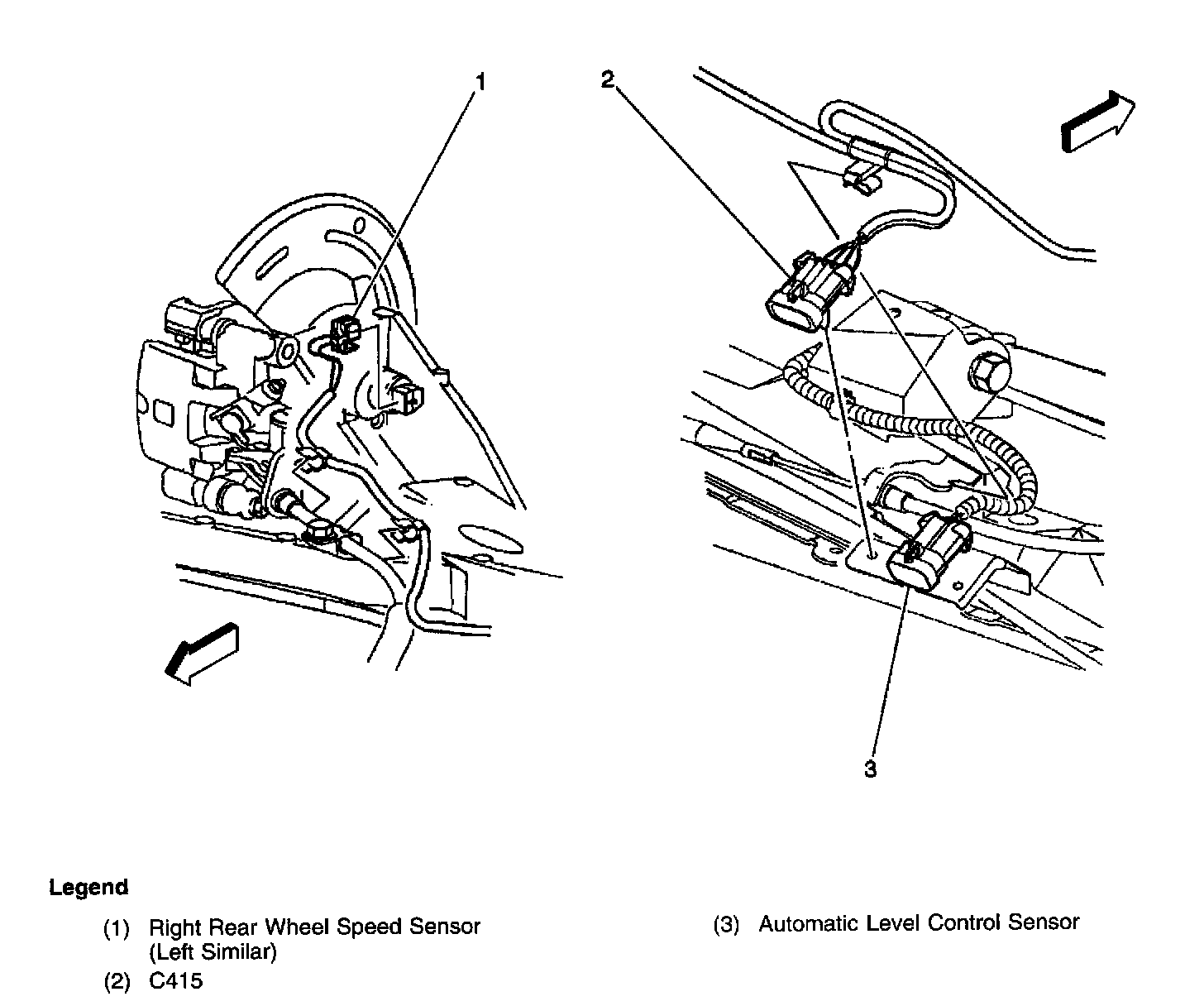 1

2

3

Legend

(1) Right Rear Wheel Speed Sensor (Left Similar)

(2) C415

(3) Automatic Level Control Sensor