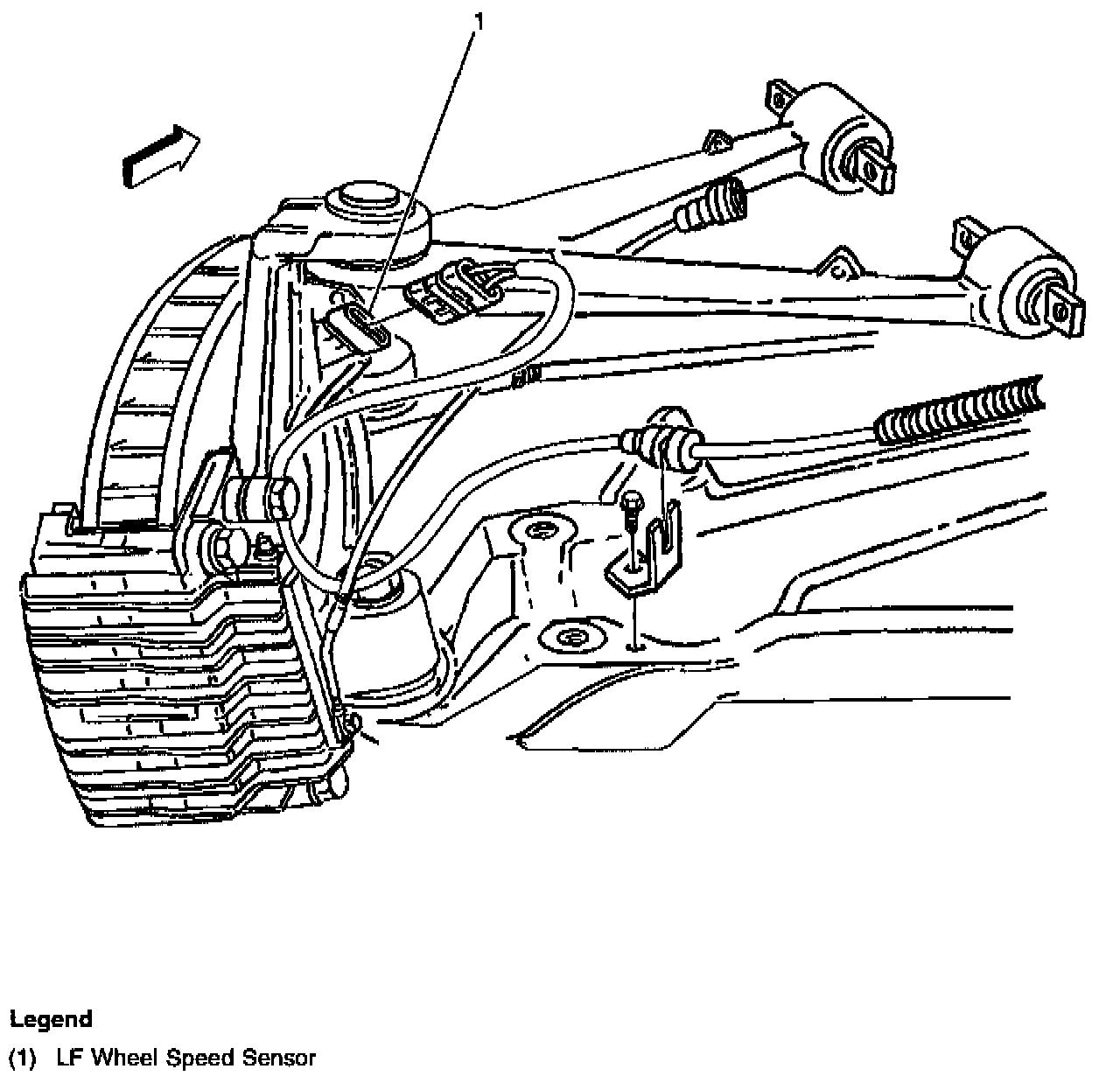 1

Legend
(1) LF Wheel Speed Sensor