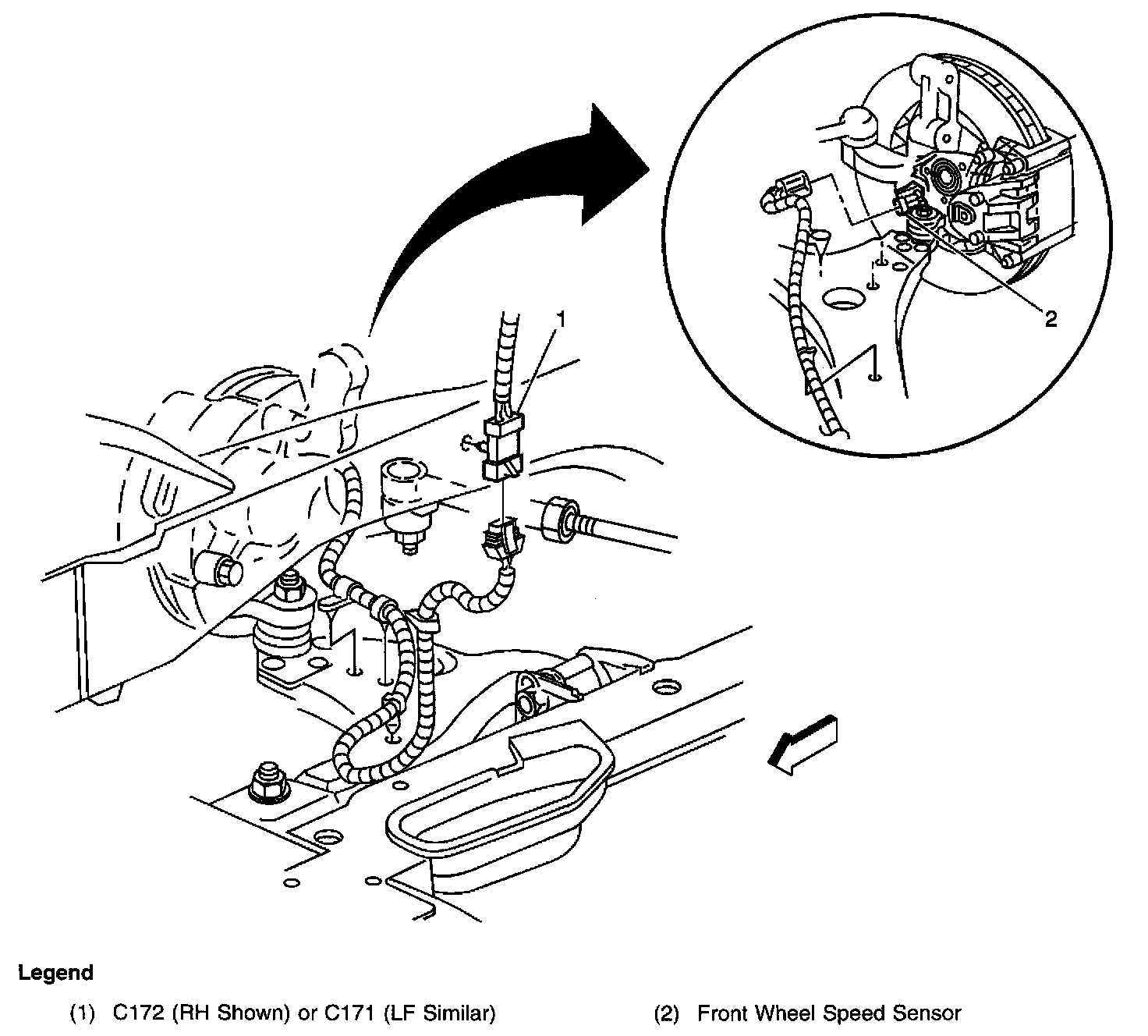 1

2

Legend

(1) C172 (RH Shown) or C171 (LF Similar)

(2) Front Wheel Speed Sensor