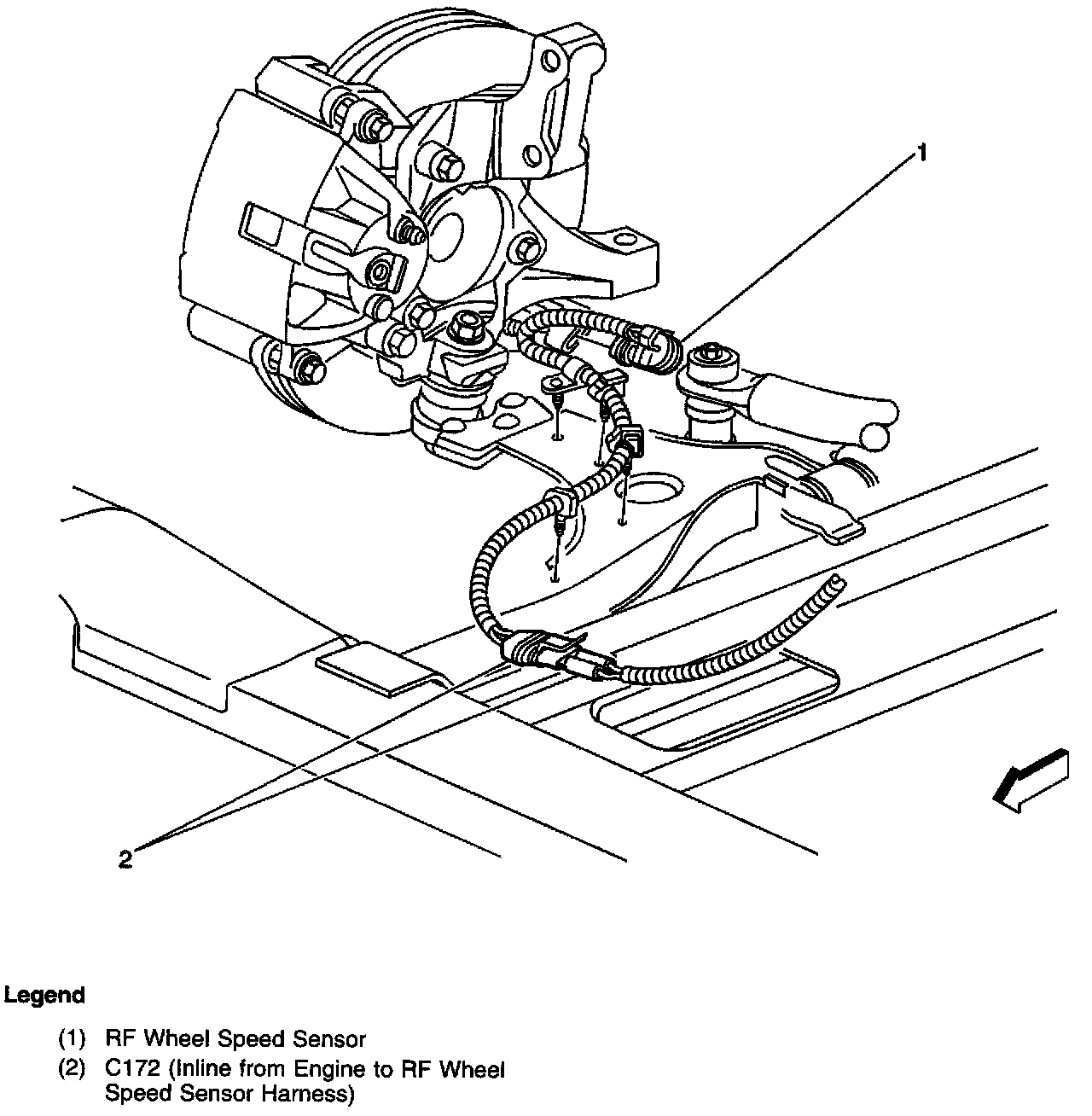 1

2

Legend

(1) RF Wheel Speed Sensor

(2) C172 (Inline from Engine to RF Wheel Speed Sensor Harness)