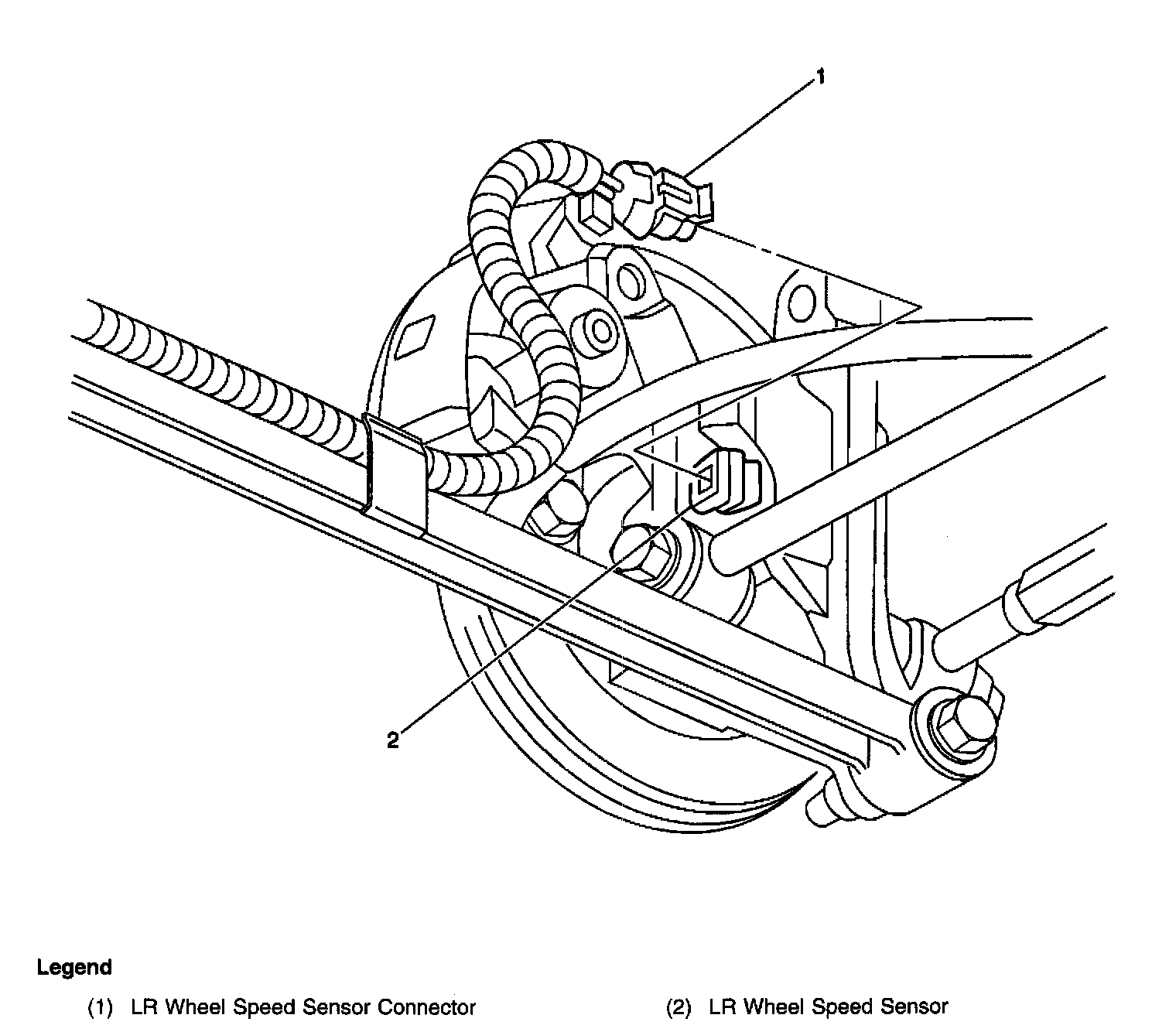 1

2

Legend

(1) LR Wheel Speed Sensor Connector

(2) LR Wheel Speed Sensor