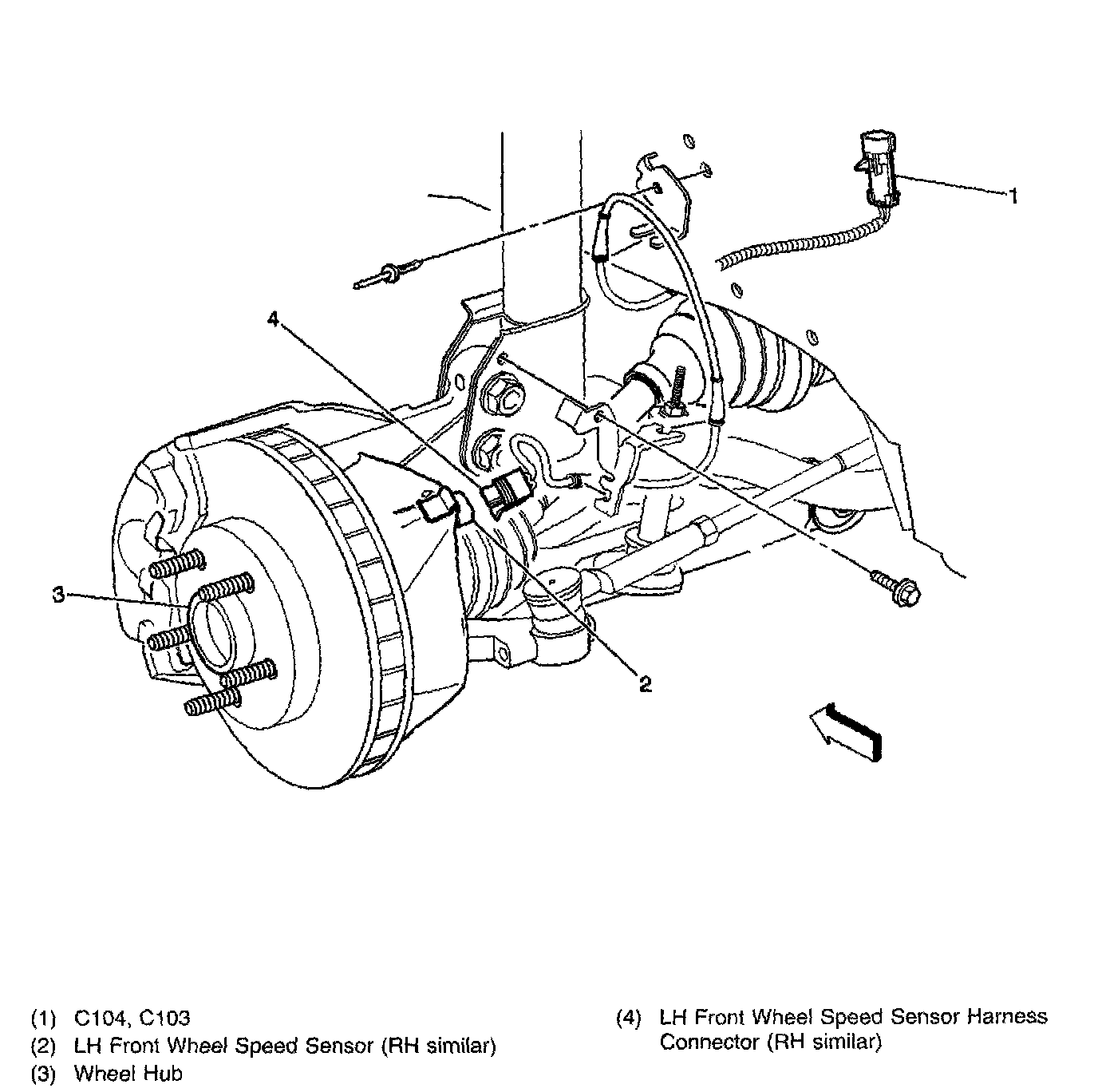 1

4

3

2

(1) C104, C103
(2) LH Front Wheel Speed Sensor (RH similar)
(3) Wheel Hub

(4) LH Front Wheel Speed Sensor Harness Connector (RH similar)