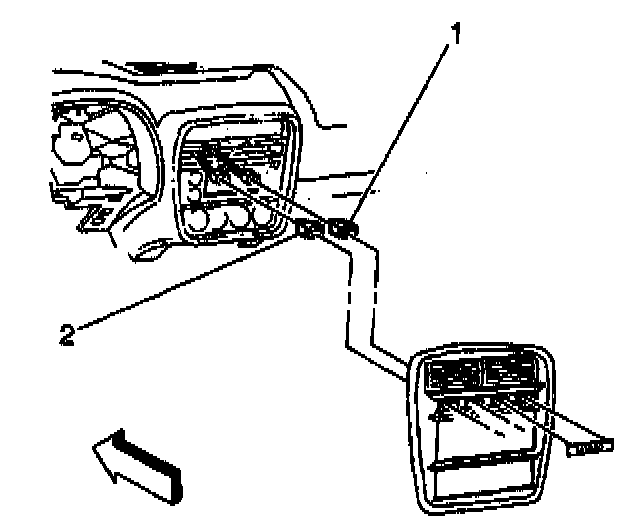 1

2