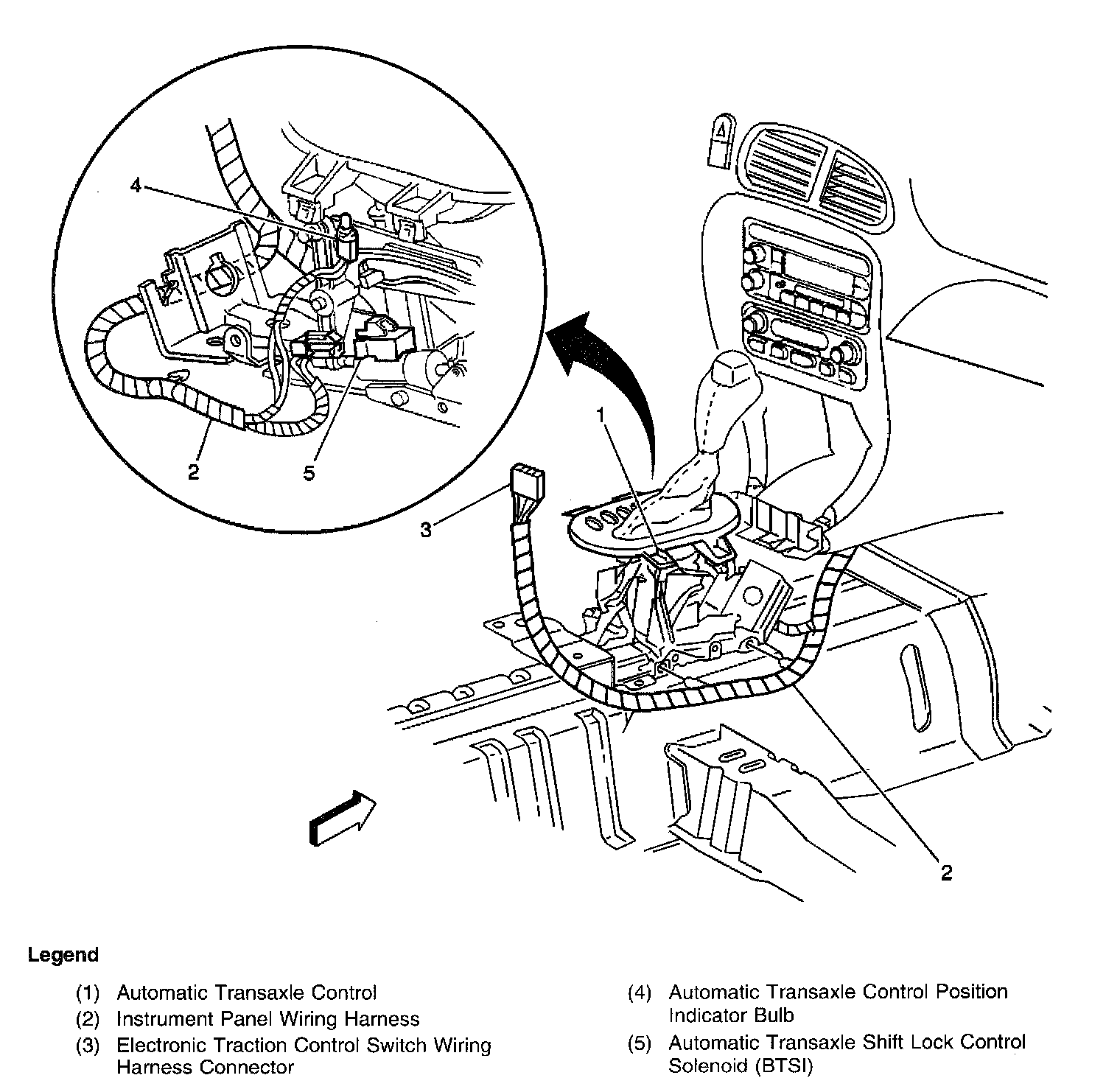 4

2

5

1

3

2

Legend

(1) Automatic Transaxle Control
(2) Instrument Panel Wiring Harness
(3) Electronic Traction Control Switch Wiring Harness Connector

(4) Automatic Transaxle Control Position Indicator Bulb
(5) Automatic Transaxle Shift Lock Control Solenoid (BTSI)