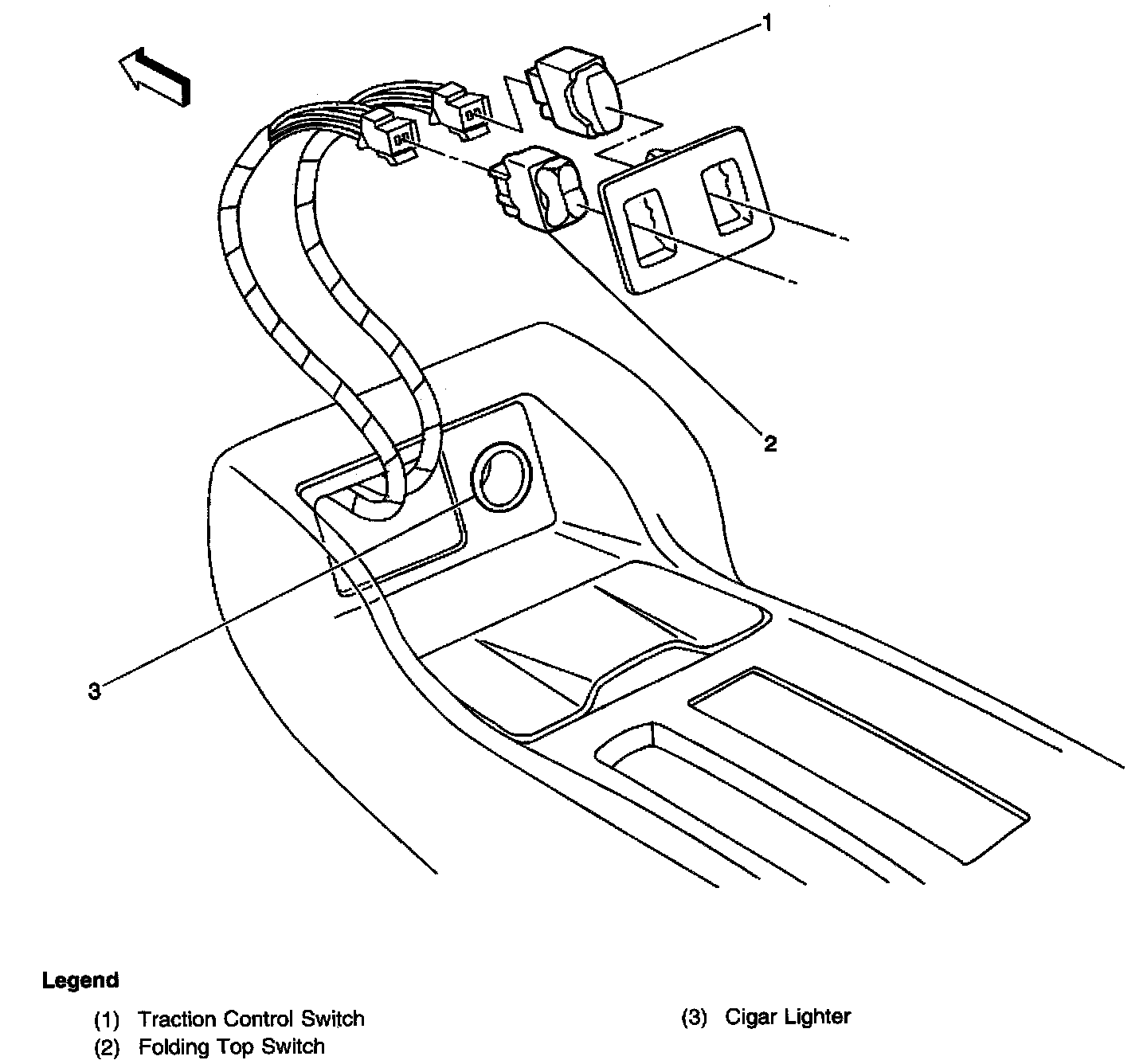 1

2

3

Legend

(1) Traction Control Switch

(2) Folding Top Switch

(3) Cigar Lighter