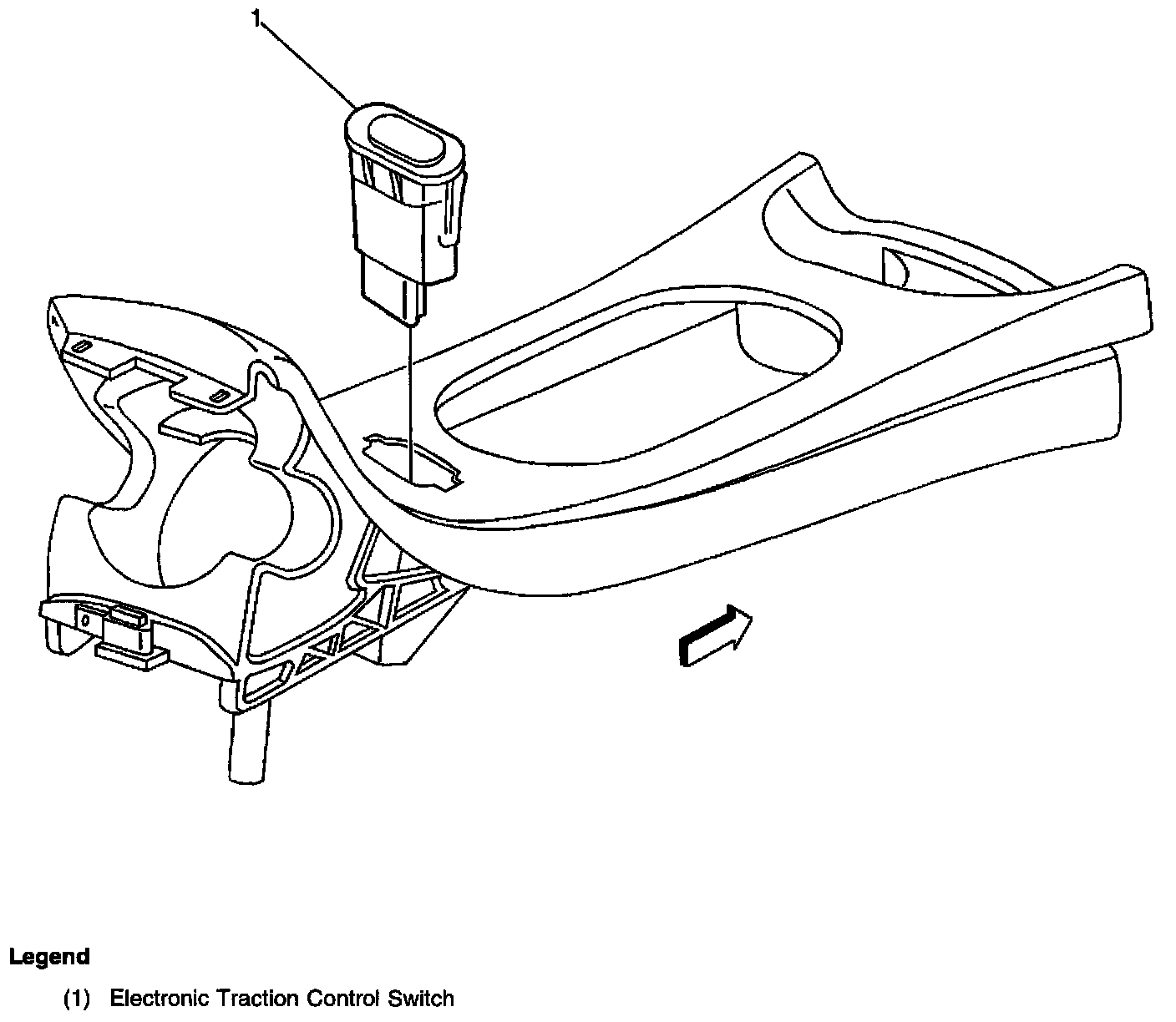 1

Legend

(1) Electronic Traction Control Switch