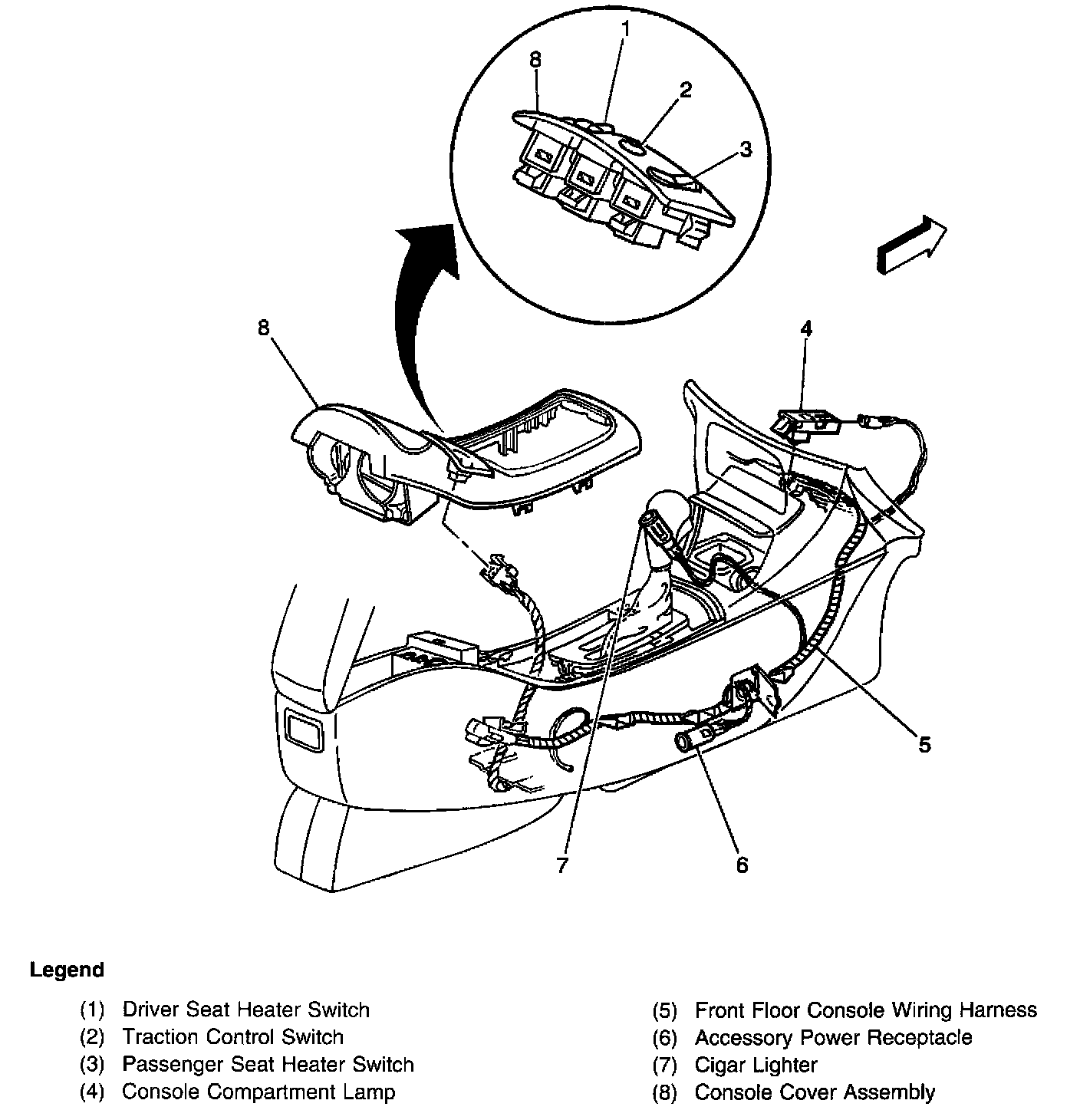 1
8
2
3
8
4
5
7
6

Legend

(1) Driver Seat Heater Switch
(2) Traction Control Switch
(3) Passenger Seat Heater Switch
(4) Console Compartment Lamp

(5) Front Floor Console Wiring Harness
(6) Accessory Power Receptacle
(7) Cigar Lighter
(8) Console Cover Assembly