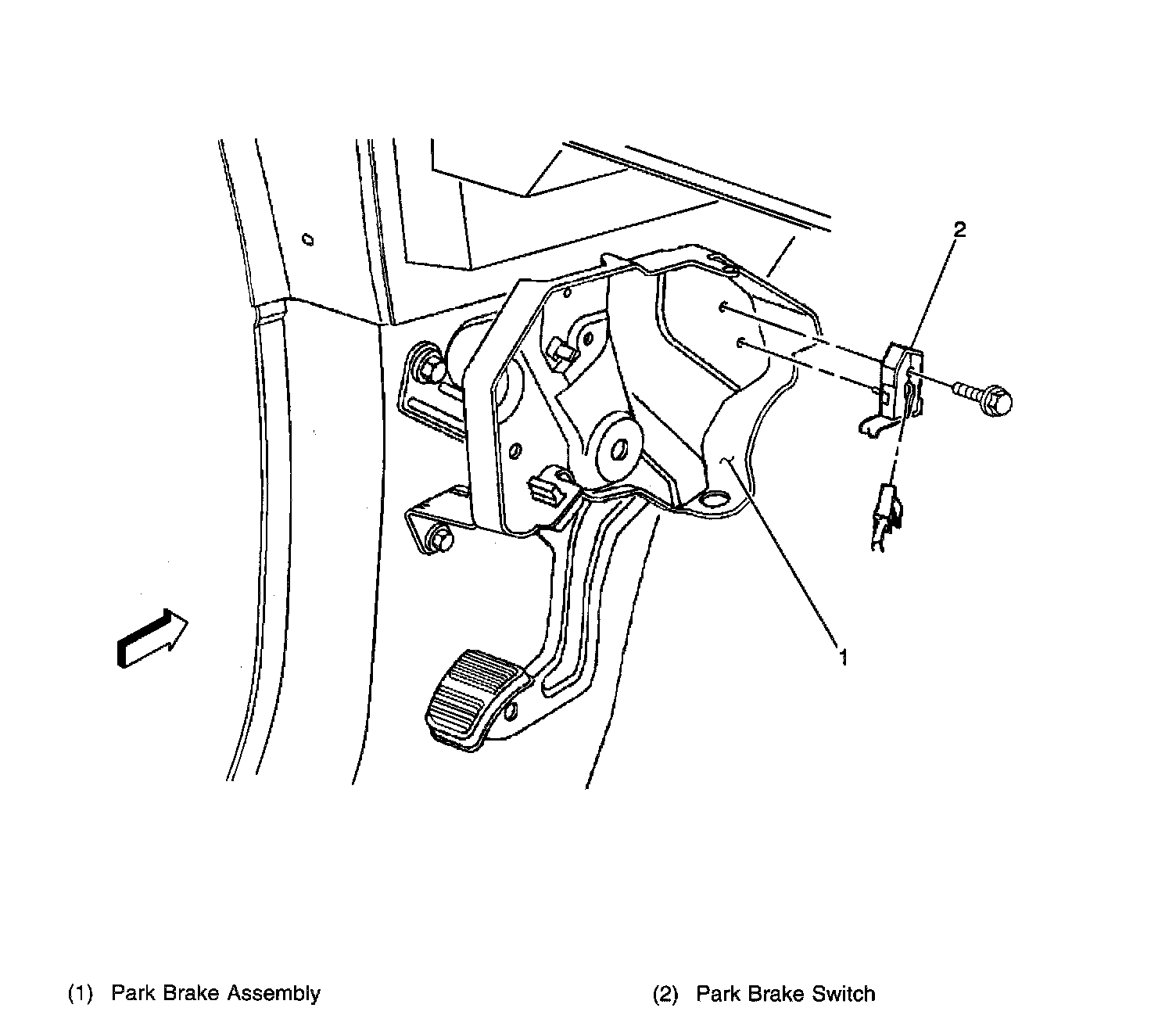 2

1

(1) Park Brake Assembly

(2) Park Brake Switch