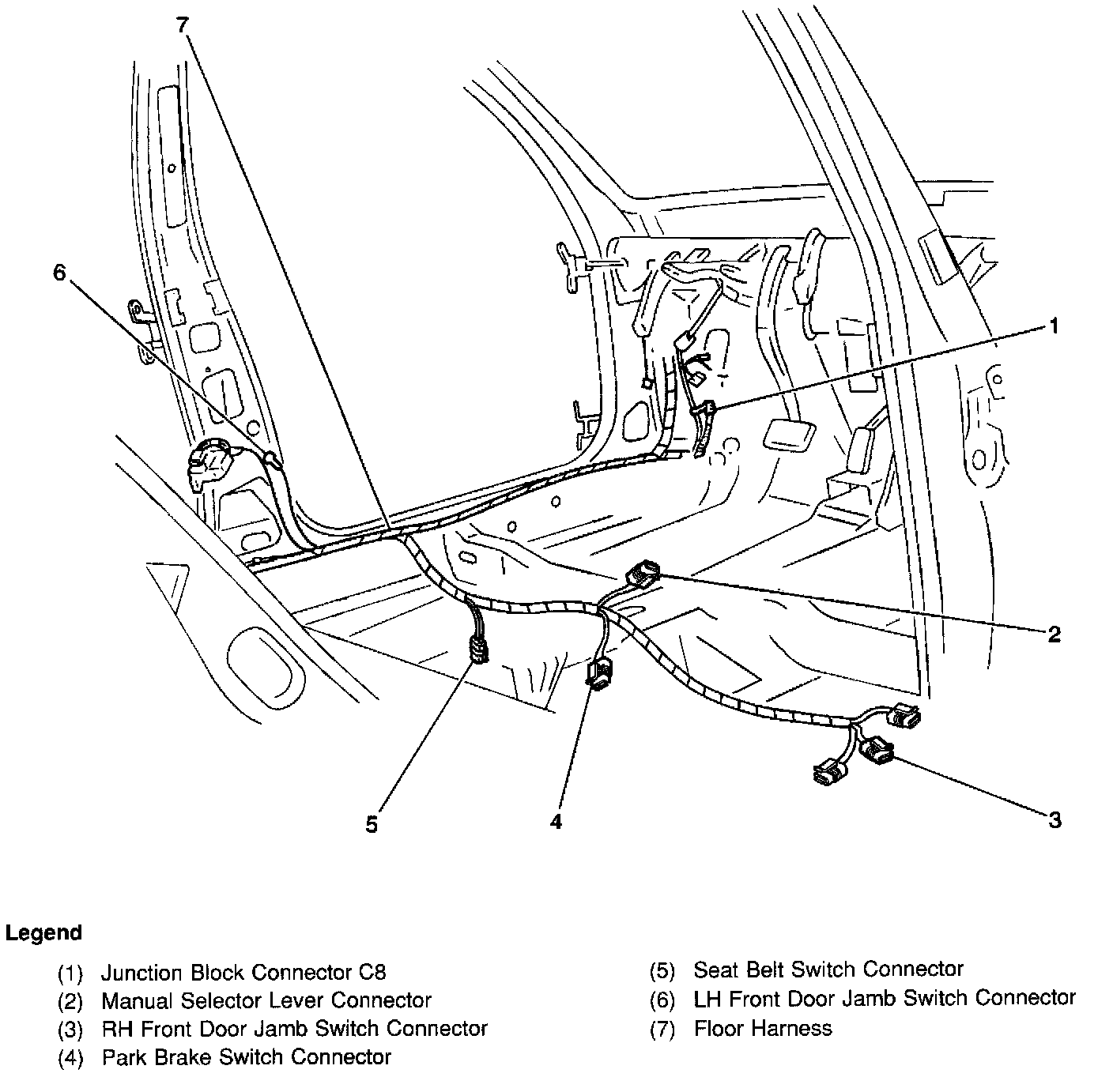 7

6

1

2

5

4

3

Legend

(1) Junction Block Connector C8
(2) Manual Selector Lever Connector
(3) RH Front Door Jamb Switch Connector
(4) Park Brake Switch Connector

(5) Seat Belt Switch Connector
(6) LH Front Door Jamb Switch Connector
(7) Floor Harness