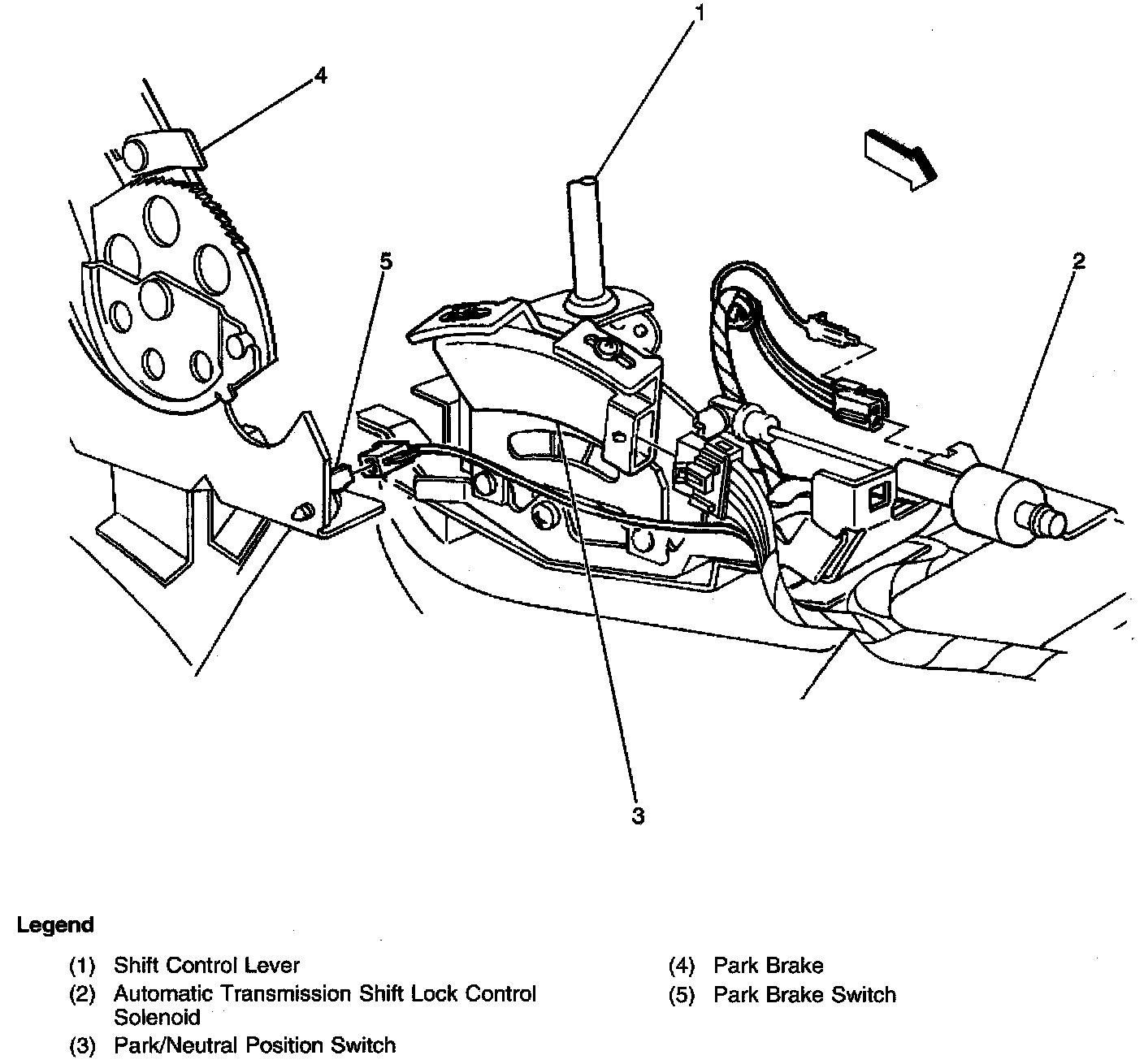 1
4
5
2
3

Legend

(1) Shift Control Lever
(2) Automatic Transmission Shift Lock Control Solenoid
(3) Park/Neutral Position Switch

(4) Park Brake
(5) Park Brake Switch